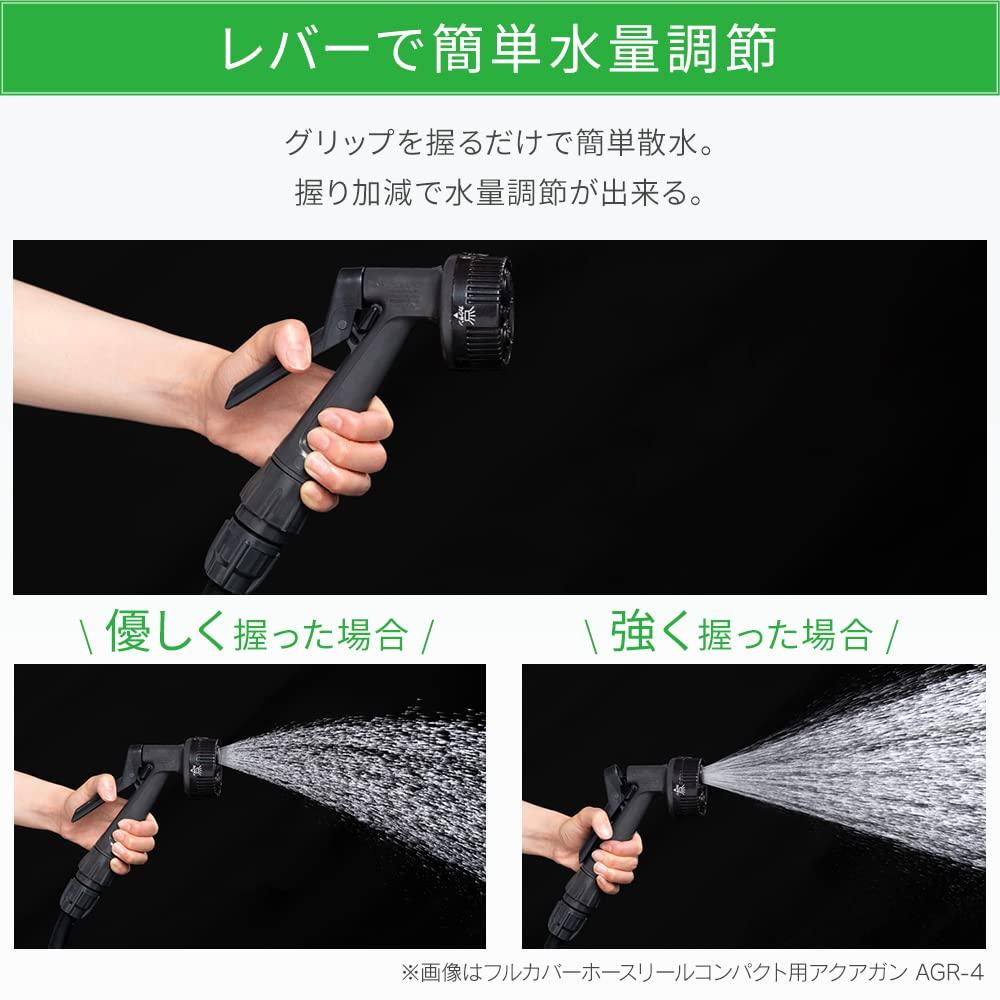 レバーで簡単水量調節

グリップを握るだけで簡単散水。
握り加減で水量調節が出来る。

\ 優しく握った場合 /

\ 強く握った場合 /

※画像はフルカバーホースリールコンパクト用アクアガン AGR-4