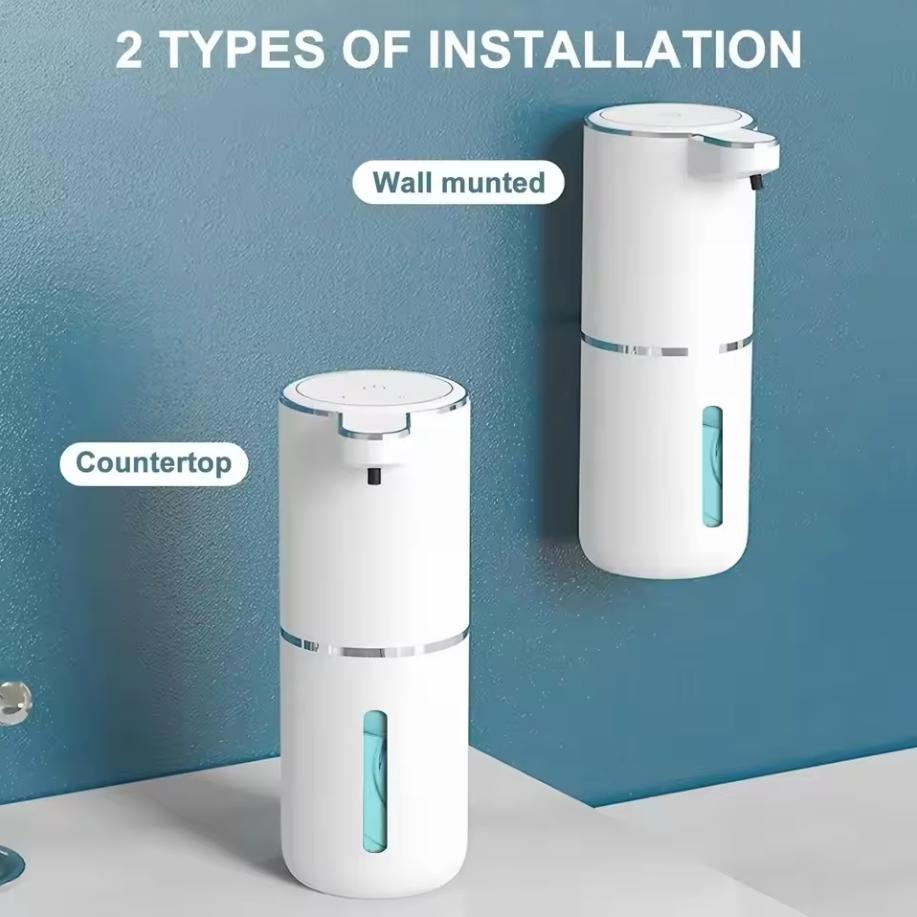 2 TYPES OF INSTALLATION

Wall munted

Countertop