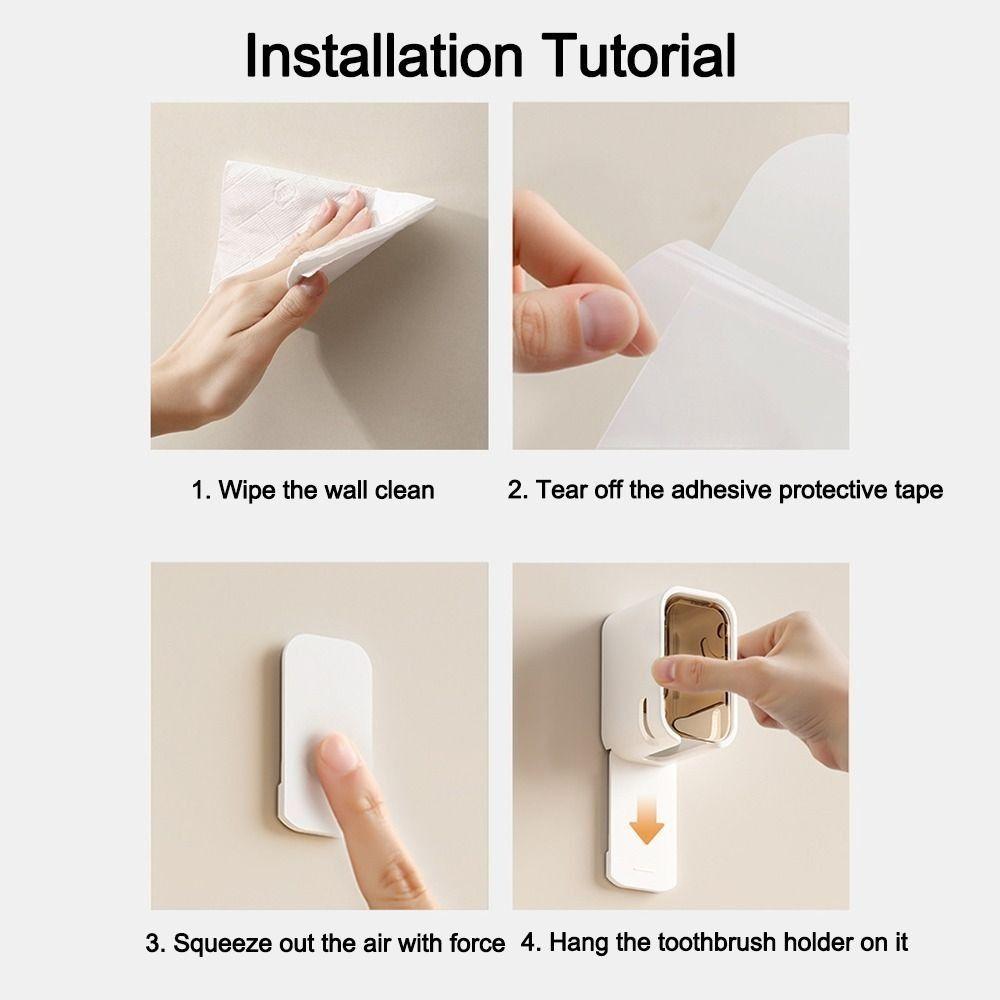 Installation Tutorial

1. Wipe the wall clean

2. Tear off the adhesive protective tape

3. Squeeze out the air with force

4. Hang the toothbrush holder on it