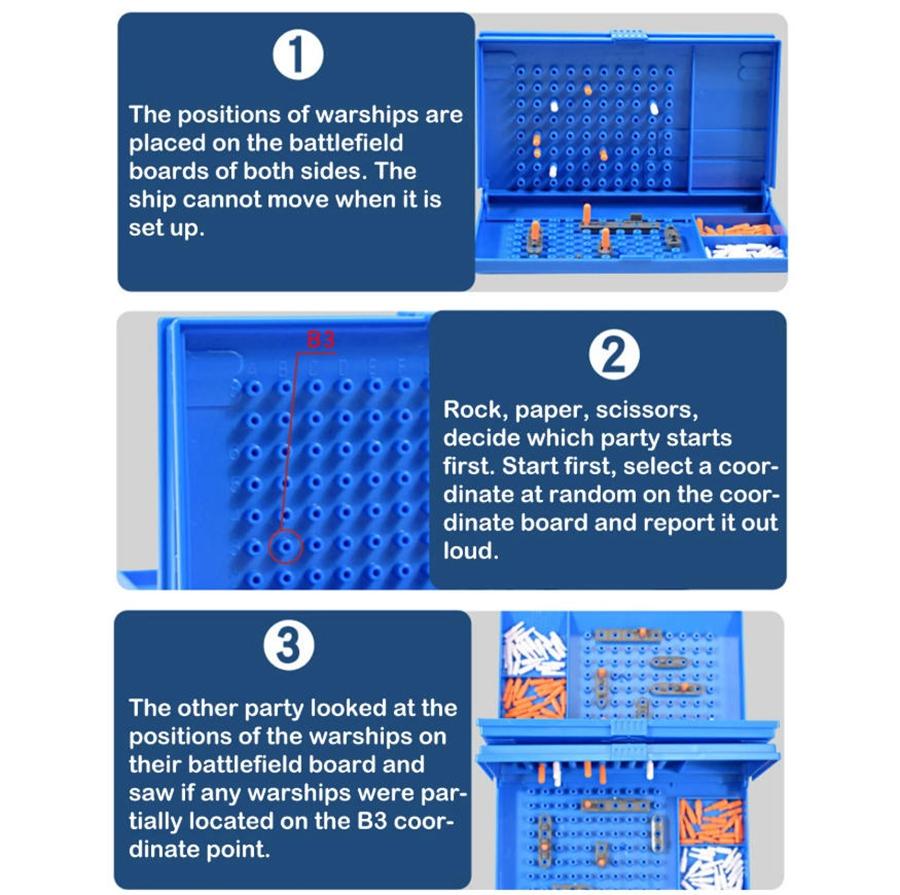 1

The positions of warships are placed on the battlefield boards of both sides. The ship cannot move when it is set up.

B3

2

Rock, paper, scissors, decide which party starts first. Start first, select a coordinate at random on the coordinate board and report it out loud.

3

The other party looked at the positions of the warships on their battlefield board and saw if any warships were partially located on the B3 coordinate point.