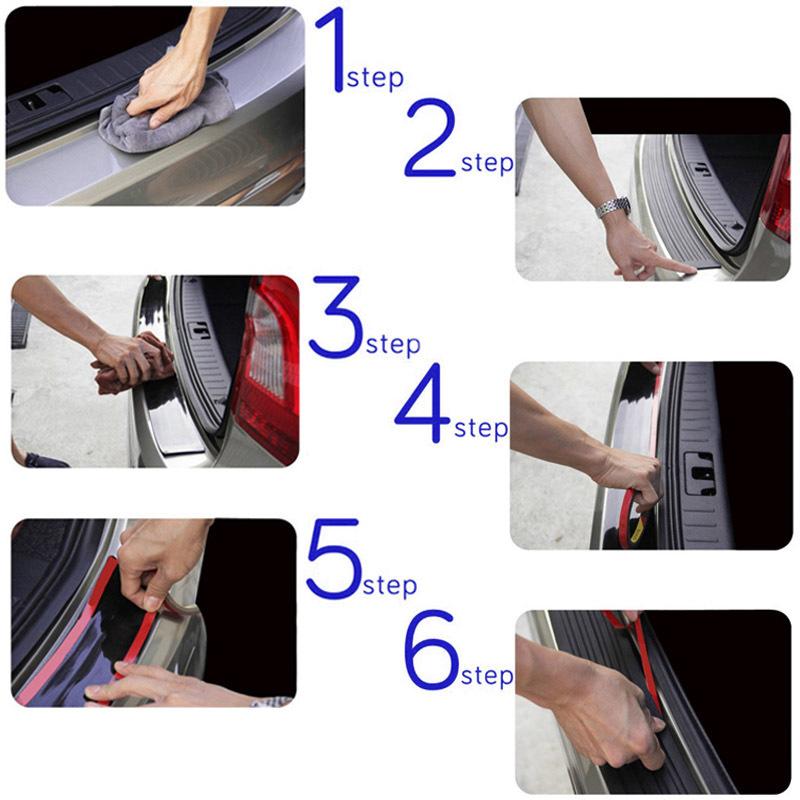 1step

2step

3step

4step

5step

6step