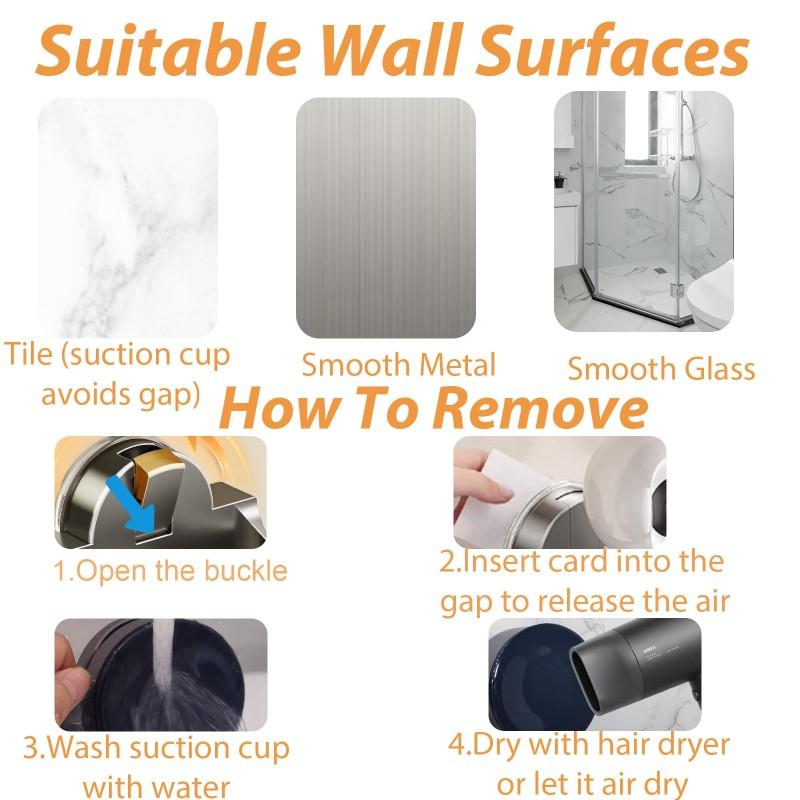 Suitable Wall Surfaces

Tile (suction cup avoids gap)

Smooth Metal

Smooth Glass

How To Remove

1.Open the buckle

2.Insert card into the gap to release the air

3.Wash suction cup with water

4.Dry with hair dryer or let it air dry