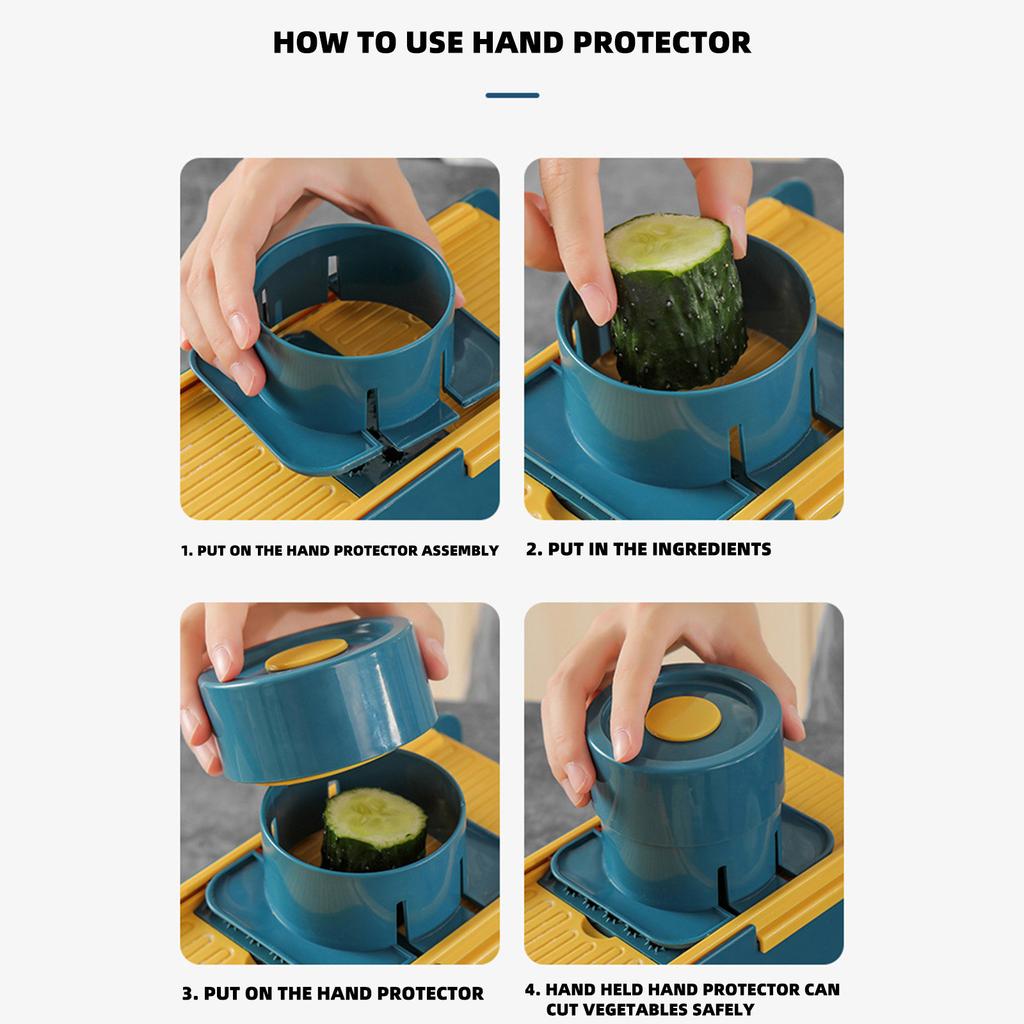 HOW TO USE HAND PROTECTOR

1. PUT ON THE HAND PROTECTOR ASSEMBLY

2. PUT IN THE INGREDIENTS

3. PUT ON THE HAND PROTECTOR

4. HAND HELD HAND PROTECTOR CAN CUT VEGETABLES SAFELY