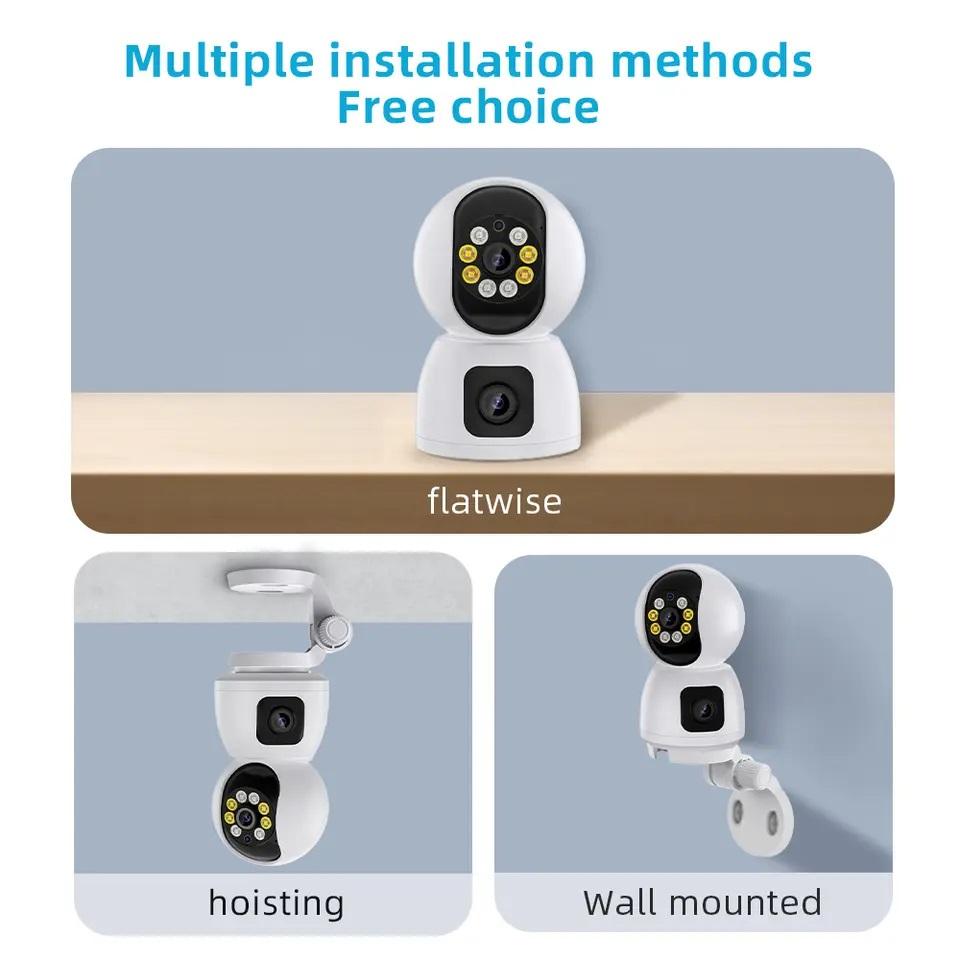 Multiple installation methods
Free choice

flatwise

hoisting

Wall mounted