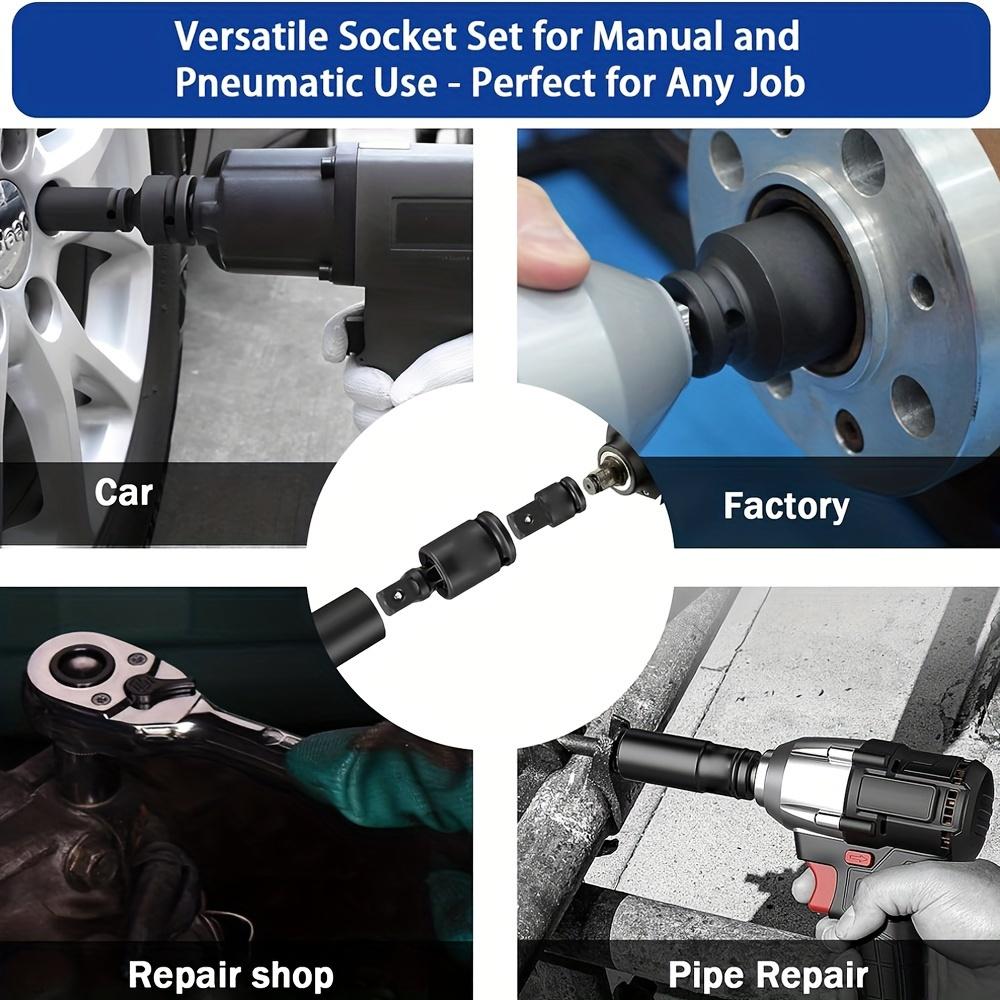 Versatile Socket Set for Manual and Pneumatic Use - Perfect for Any Job

Car

Factory

Repair shop

Pipe Repair