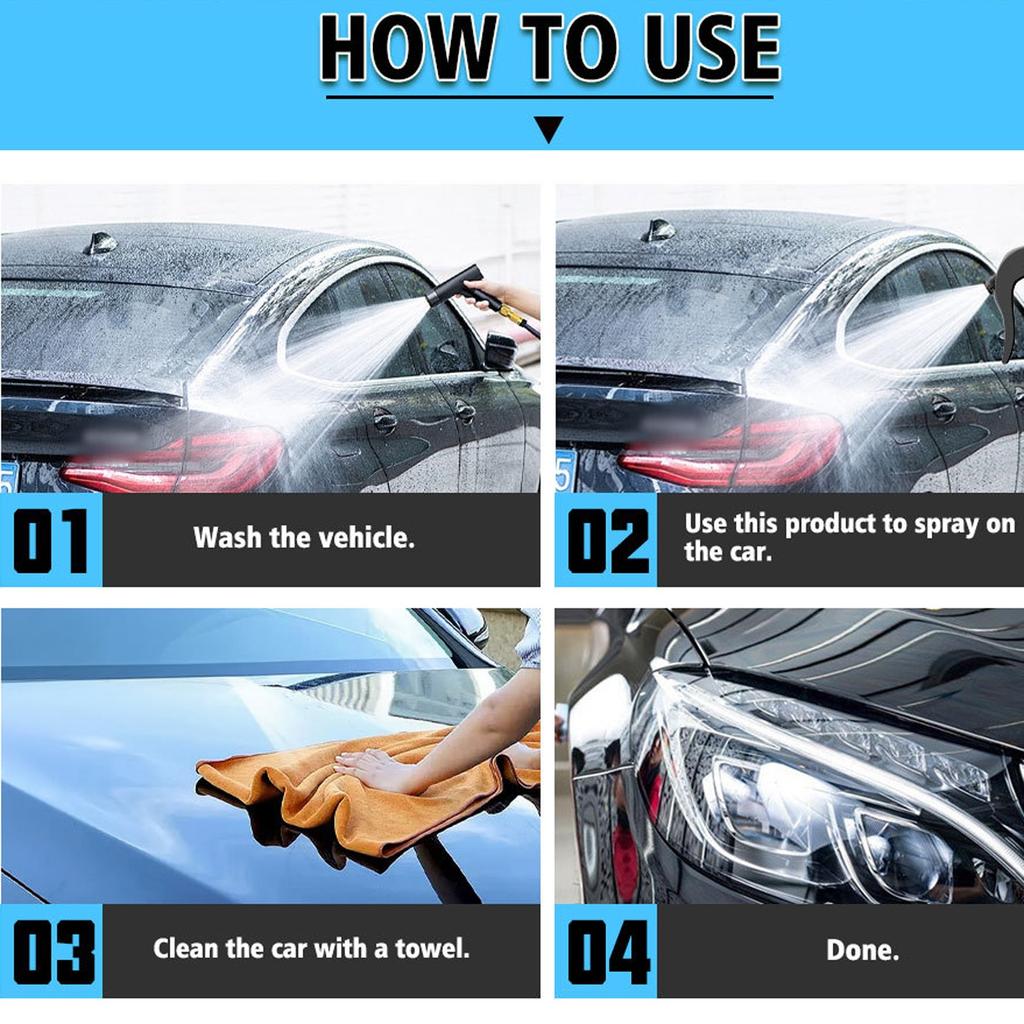 HOW TO USE

01 Wash the vehicle.

02 Use this product to spray on the car.

03 Clean the car with a towel.

04 Done.