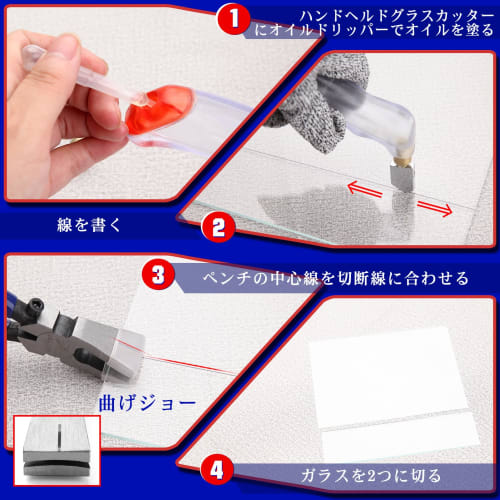 1
ハンドヘルドグラスカッターにオイルドリッパーでオイルを塗る

線を書く
2

3
ペンチの中心線を切断線に合わせる

曲げジョー

4
ガラスを2つに切る