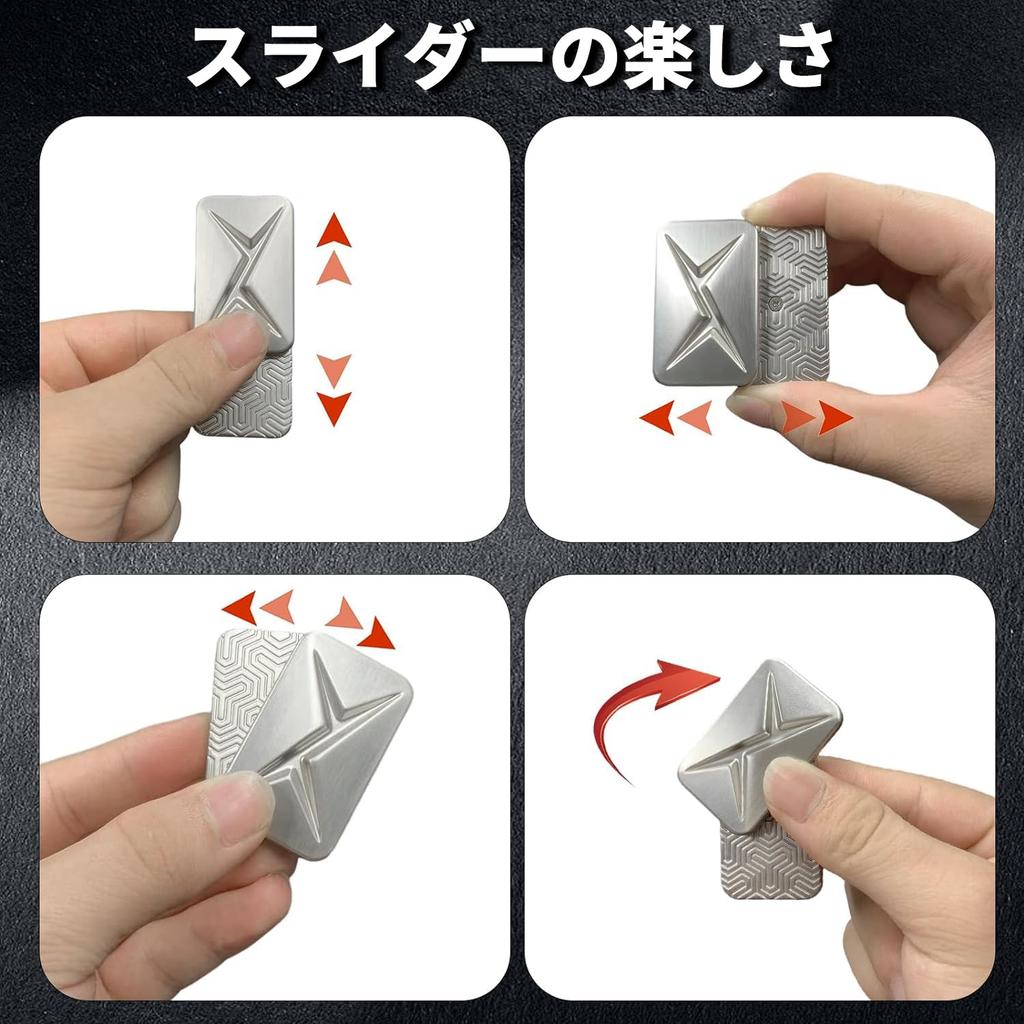 スライダーの楽しさ