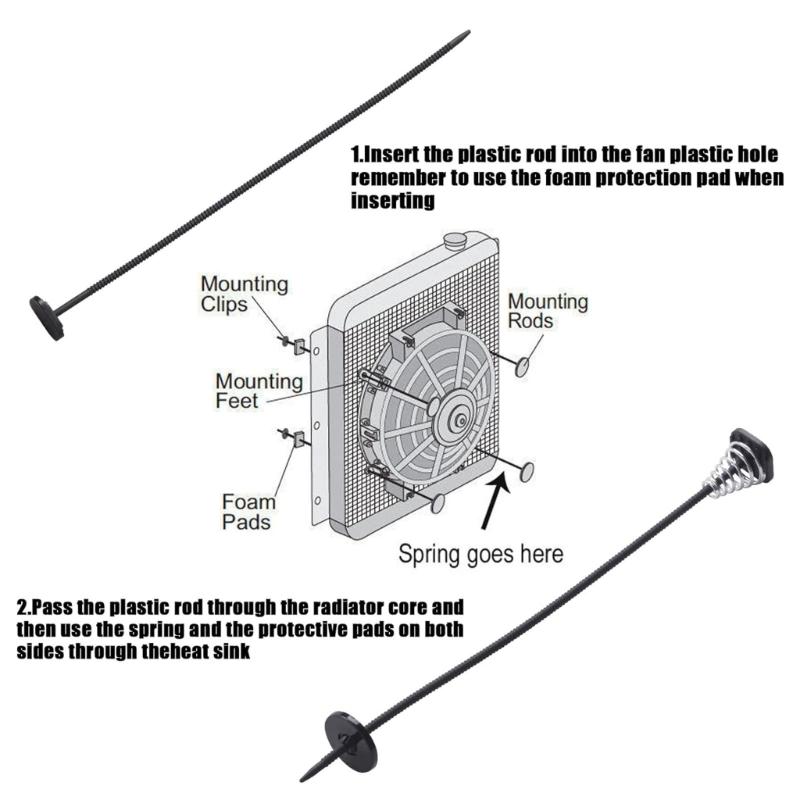 1.Insert the plastic rod into the fan plastic hole remember to use the foam protection pad when inserting

Mounting Clips

Mounting Rods

Mounting Feet

Foam Pads

Spring goes here

2.Pass the plastic rod through the radiator core and then use the spring and the protective pads on both sides through theheat sink