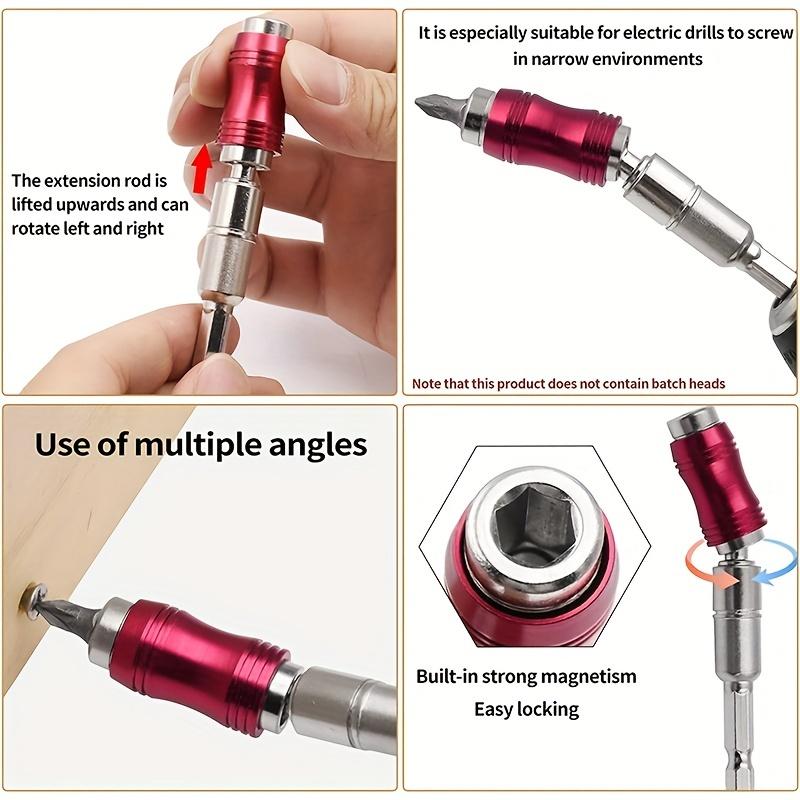 The extension rod is lifted upwards and can rotate left and right

It is especially suitable for electric drills to screw in narrow environments

Note that this product does not contain batch heads

Use of multiple angles

Built-in strong magnetism

Easy locking