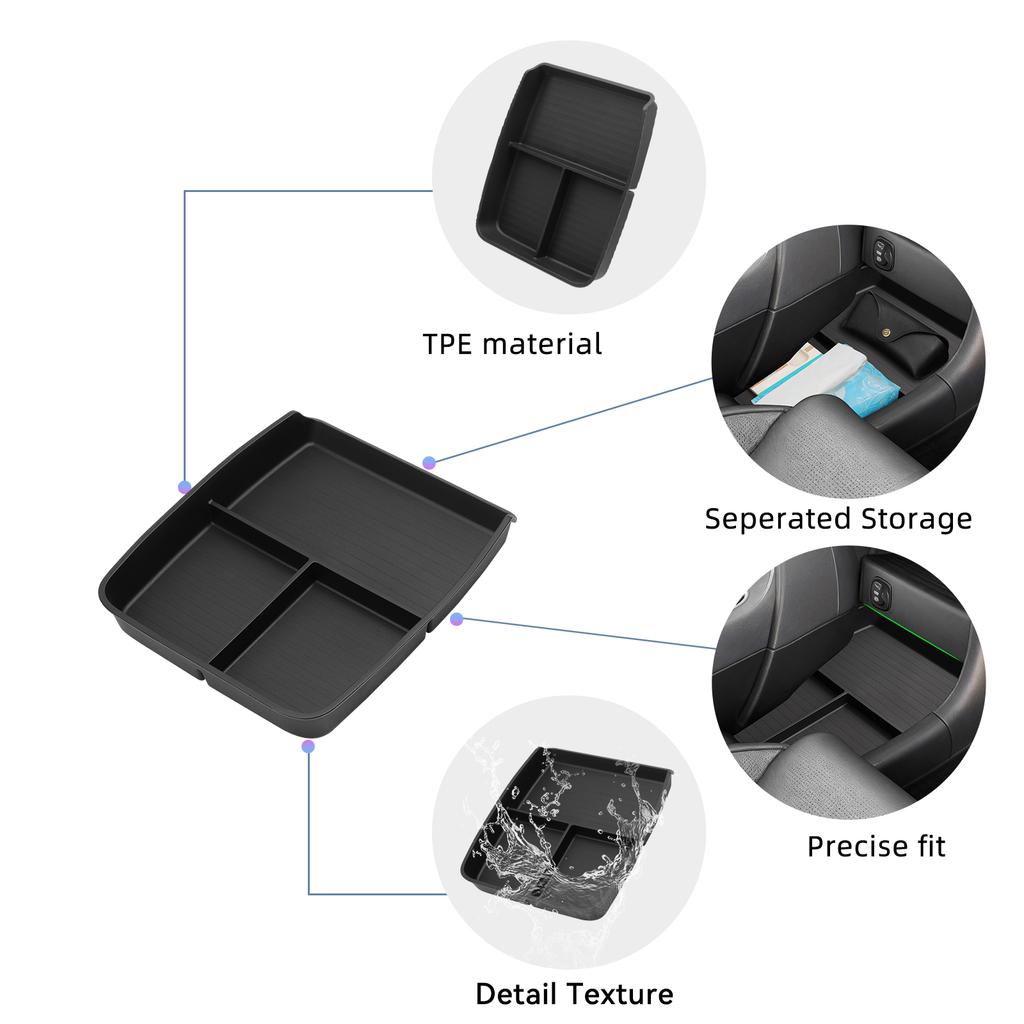 TPE material

Seperated Storage

Precise fit

Detail Texture