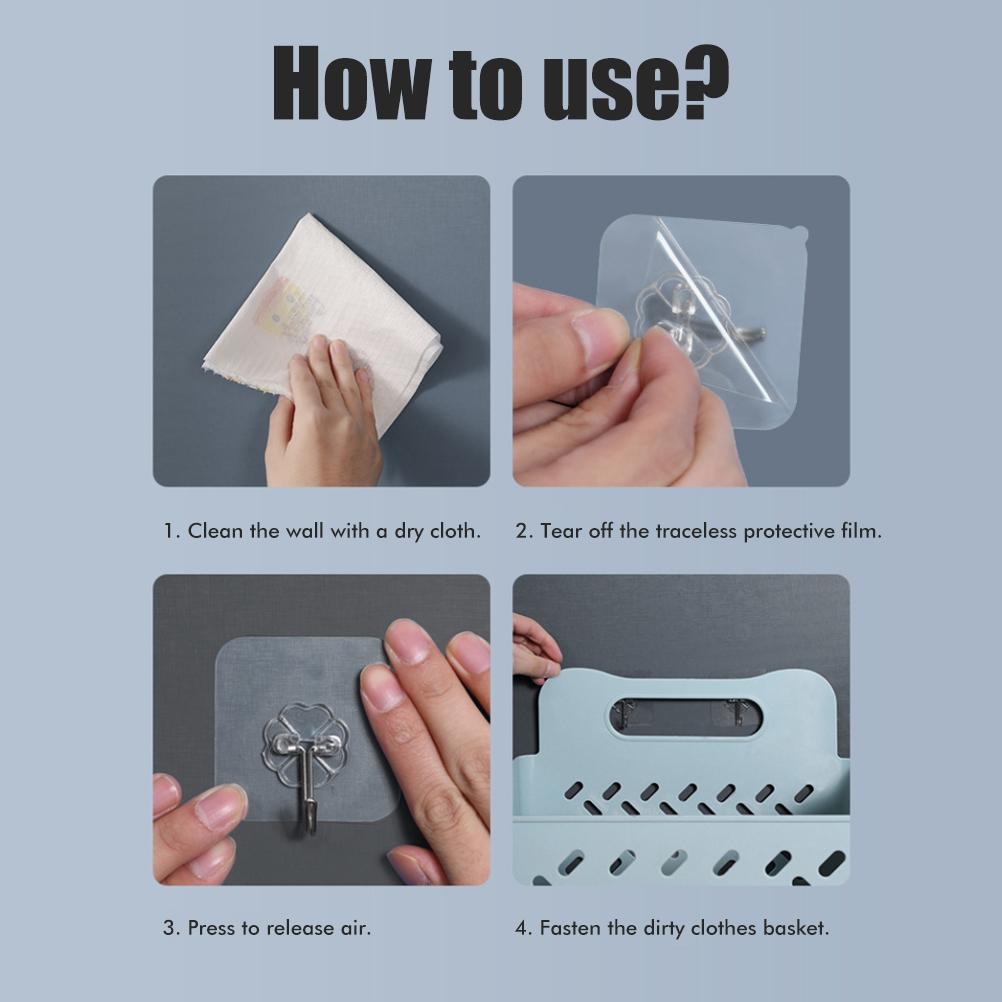 How to use?

1. Clean the wall with a dry cloth.

2. Tear off the traceless protective film.

3. Press to release air.

4. Fasten the dirty clothes basket.