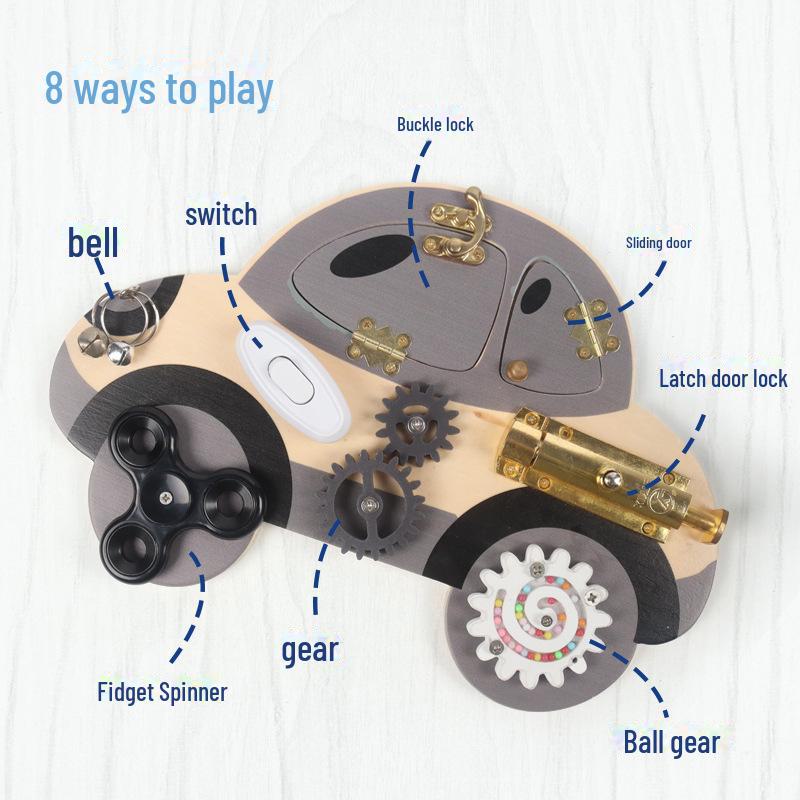 8 ways to play

Buckle lock

switch

bell

Sliding door

Latch door lock

gear

Fidget Spinner

Ball gear