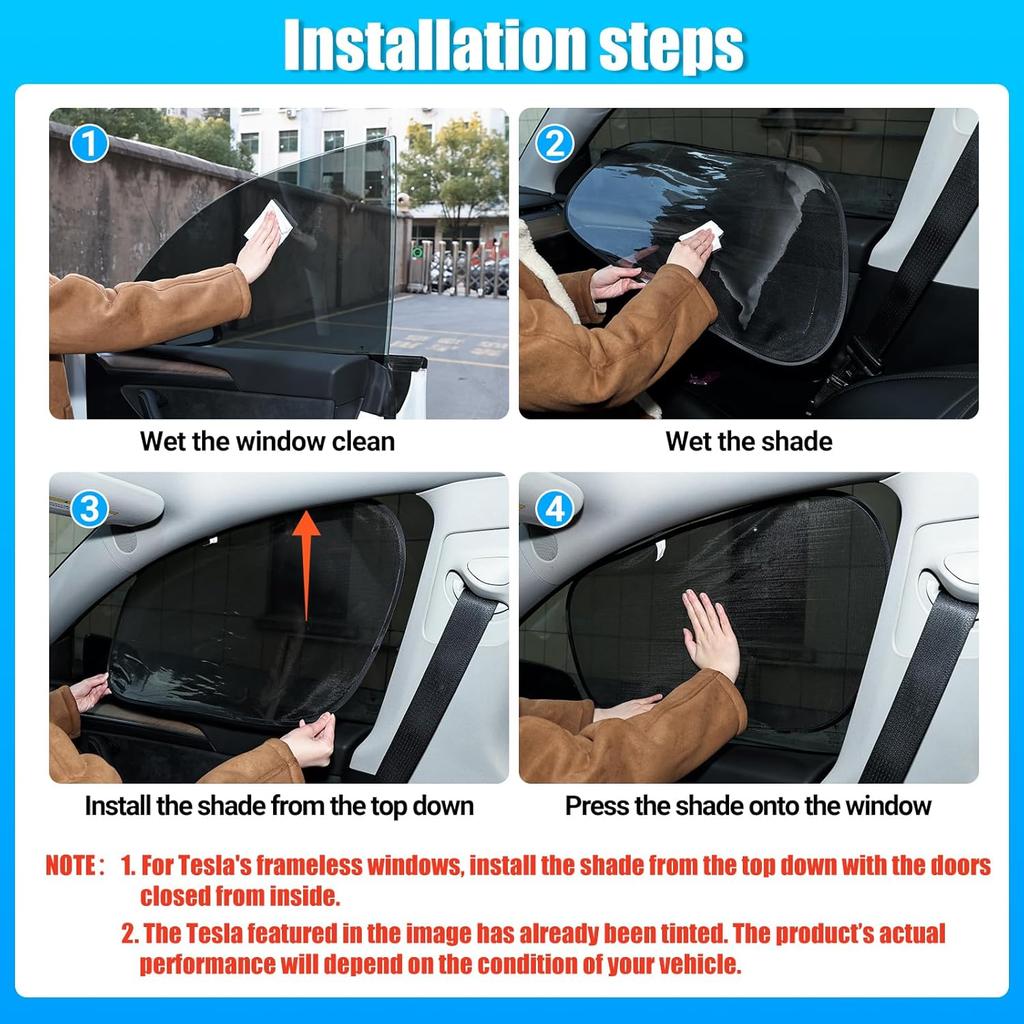 Installation steps

1

Wet the window clean

2

Wet the shade

3

Install the shade from the top down

4

Press the shade onto the window

NOTE： 1. For Tesla's frameless windows, install the shade from the top down with the doors closed from inside.

2. The Tesla featured in the image has already been tinted. The product's actual performance will depend on the condition of your vehicle.