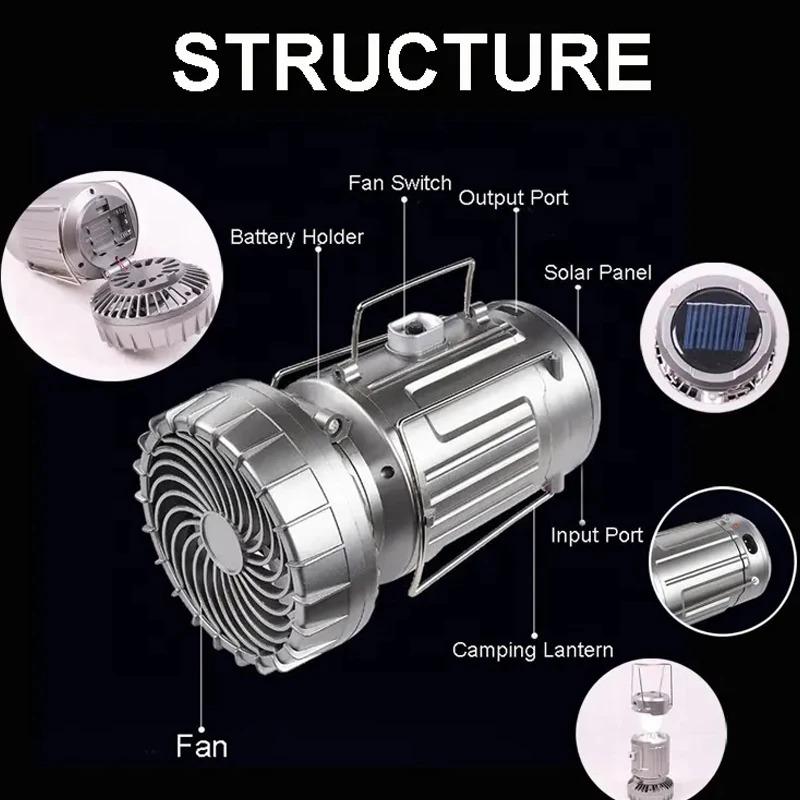 STRUCTURE

Fan Switch

Output Port

Battery Holder

Solar Panel

Input Port

Camping Lantern

Fan