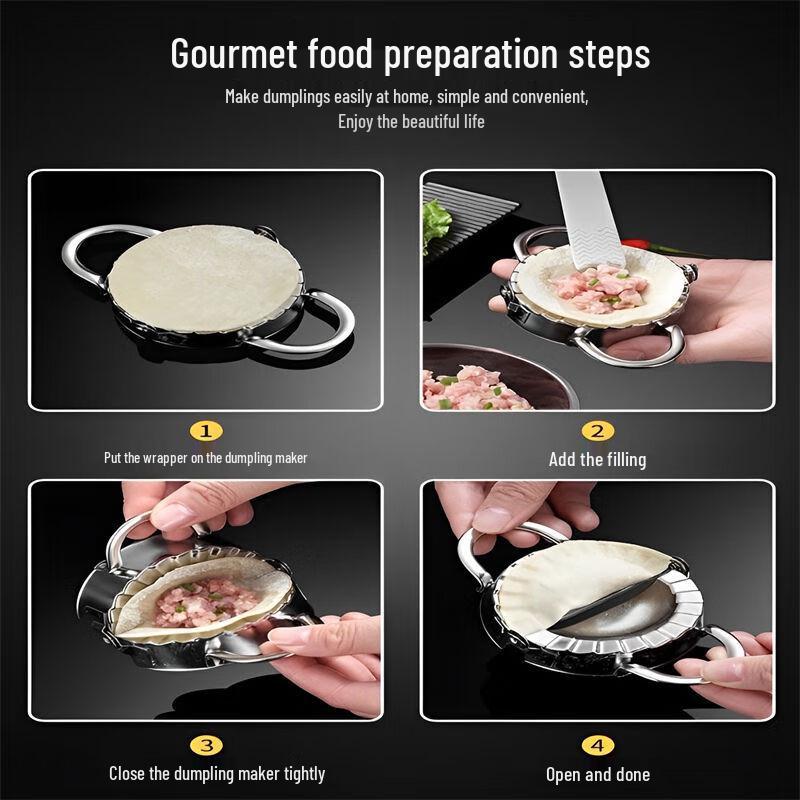 Gourmet food preparation steps

Make dumplings easily at home, simple and convenient,
Enjoy the beautiful life

1
Put the wrapper on the dumpling maker

2
Add the filling

3
Close the dumpling maker tightly

4
Open and done