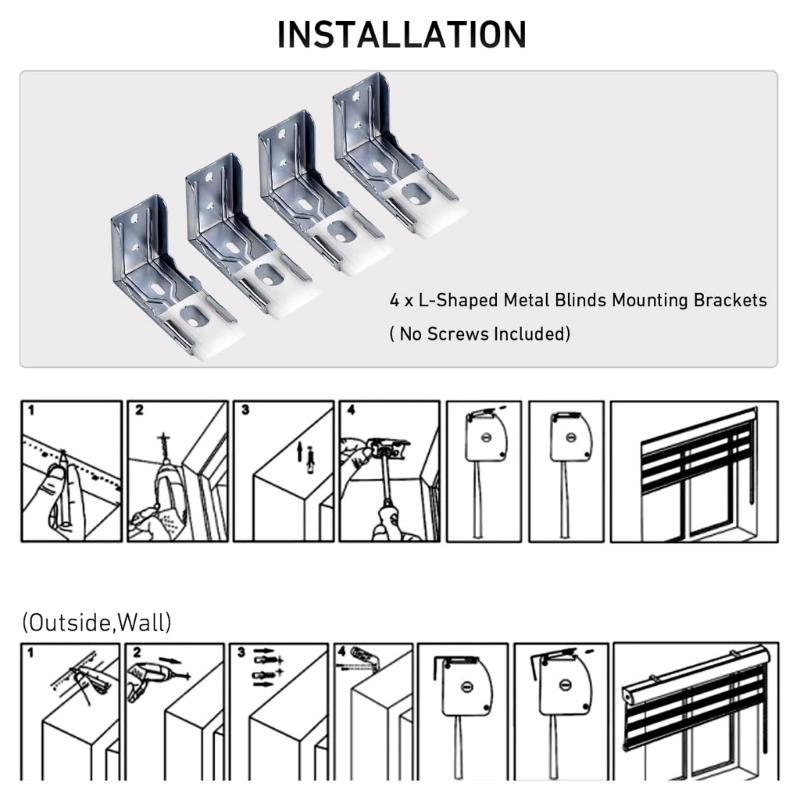 INSTALLATION

4 x L-Shaped Metal Blinds Mounting Brackets
( No Screws Included)

1

2

3

4

(Outside,Wall)

1

2

3

4