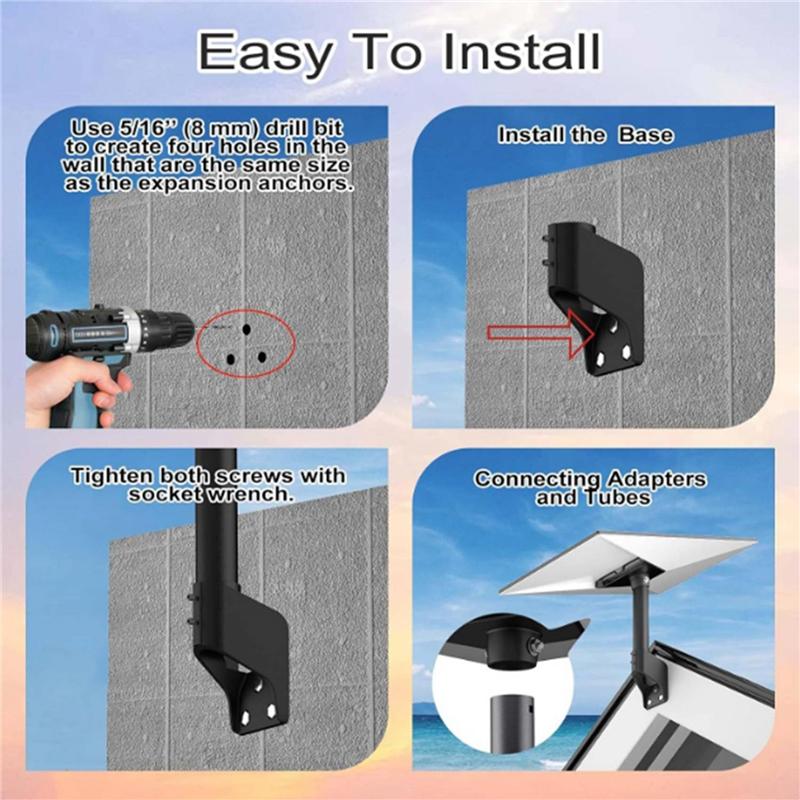 Easy To Install

Use 5/16" (8 mm) drill bit to create four holes in the wall that are the same size as the expansion anchors.

Install the Base

Tighten both screws with socket wrench.

Connecting Adapters and Tubes