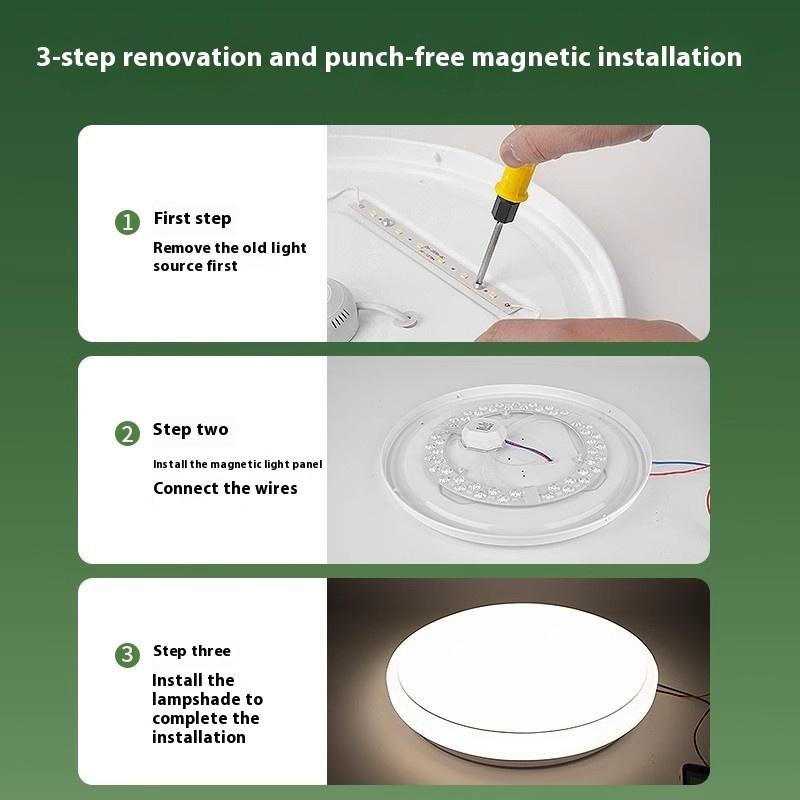 3-step renovation and punch-free magnetic installation

1 First step

Remove the old light source first

2 Step two

Install the magnetic light panel

Connect the wires

3 Step three

Install the lampshade to complete the installation