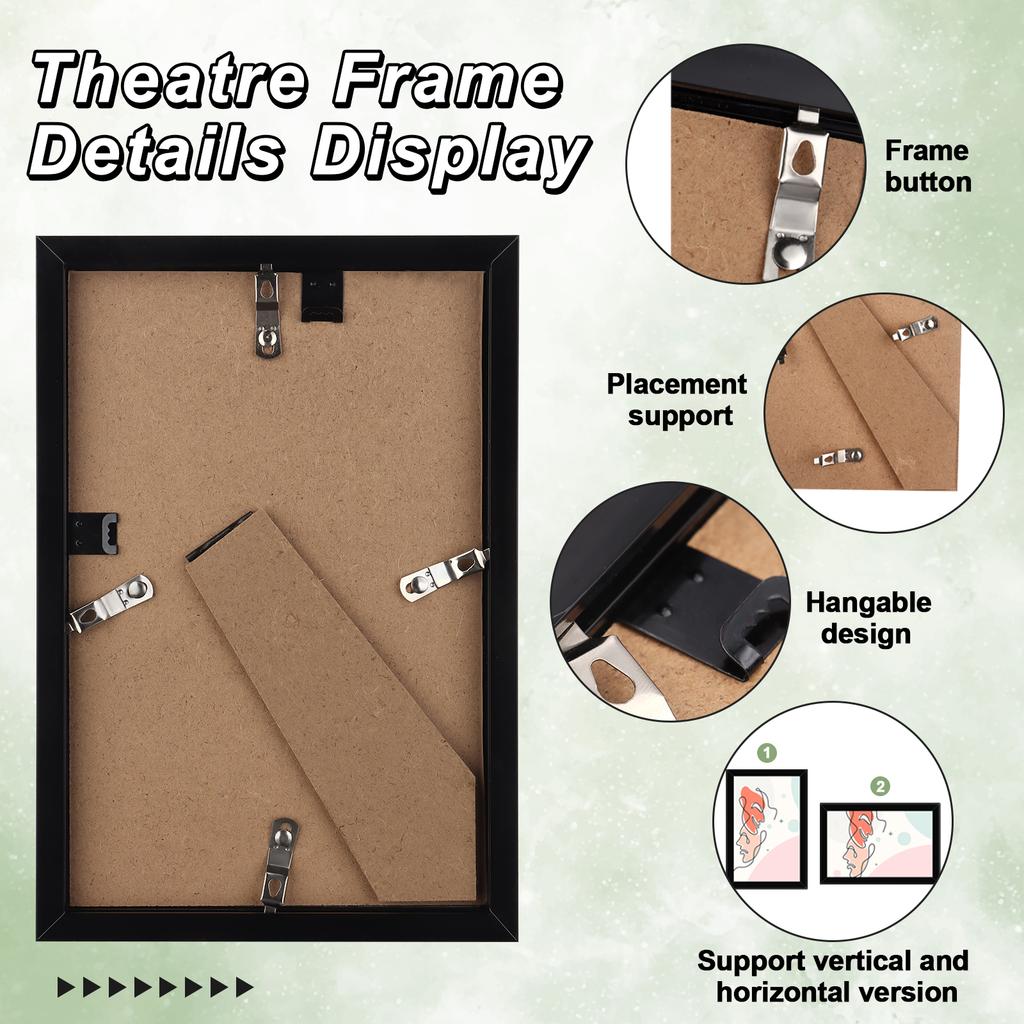 Theatre Frame Details Display

Frame button

Placement support

Hangable design

1

2

Support vertical and horizontal version