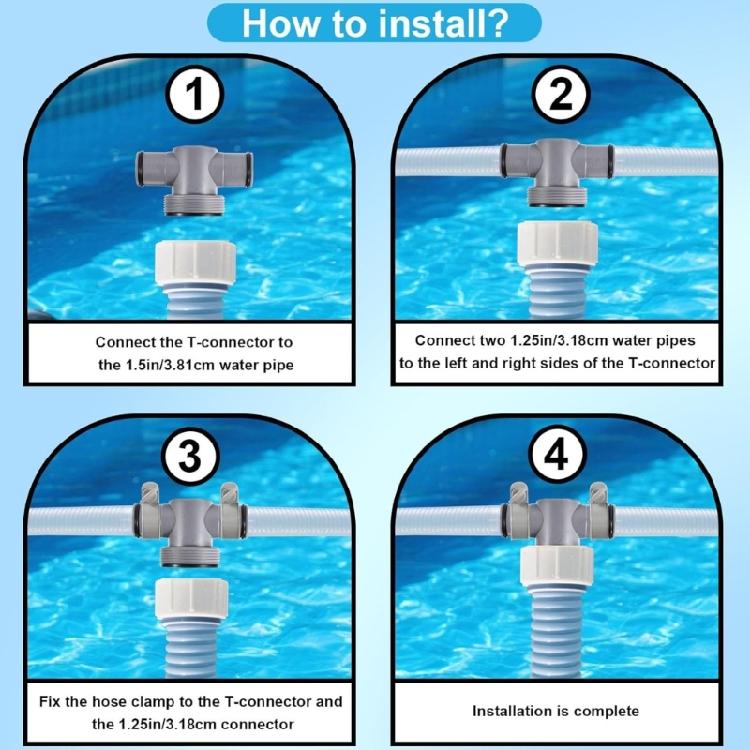 How to install?

1

Connect the T-connector to the 1.5in/3.81cm water pipe

2

Connect two 1.25in/3.18cm water pipes to the left and right sides of the T-connector

3

Fix the hose clamp to the T-connector and the 1.25in/3.18cm connector

4

Installation is complete