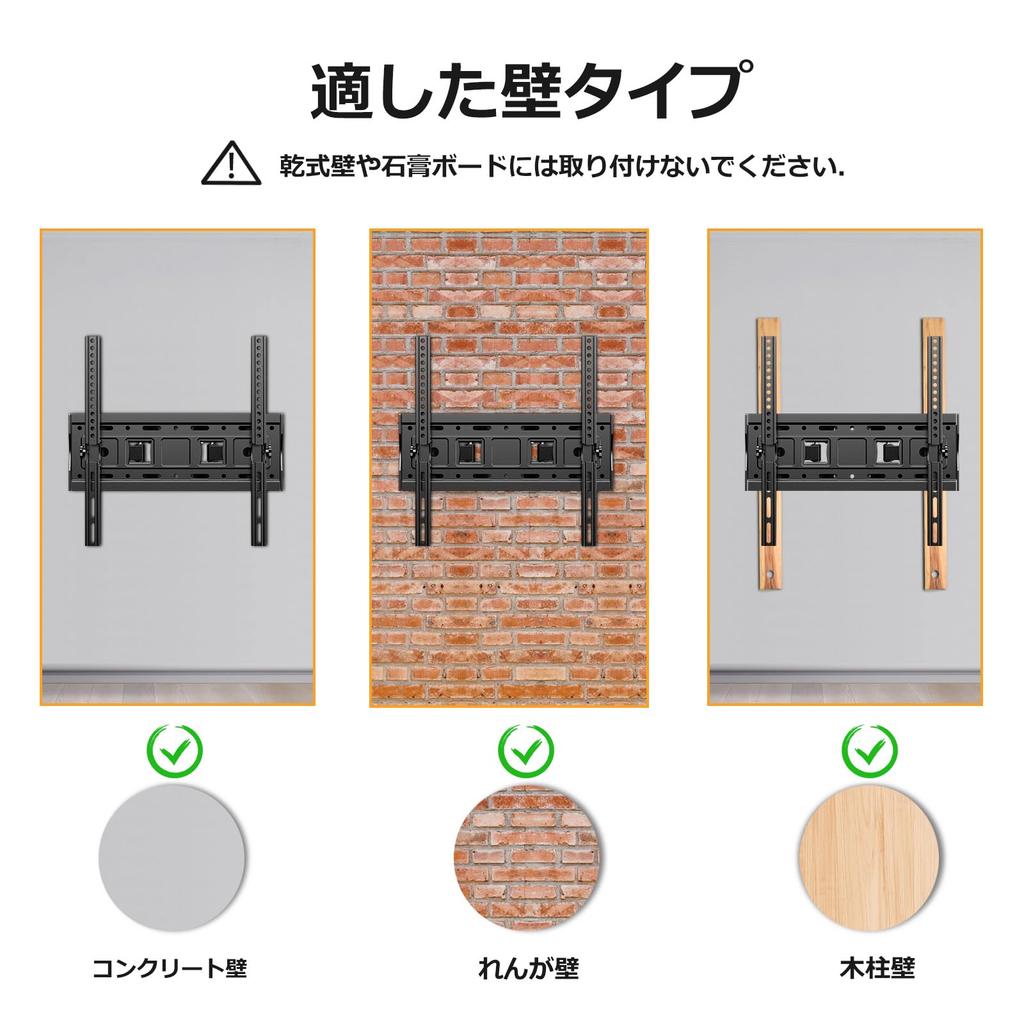 適した壁タイプ

乾式壁や石膏ボードには取り付けないでください.

コンクリート壁

れんが壁

木柱壁