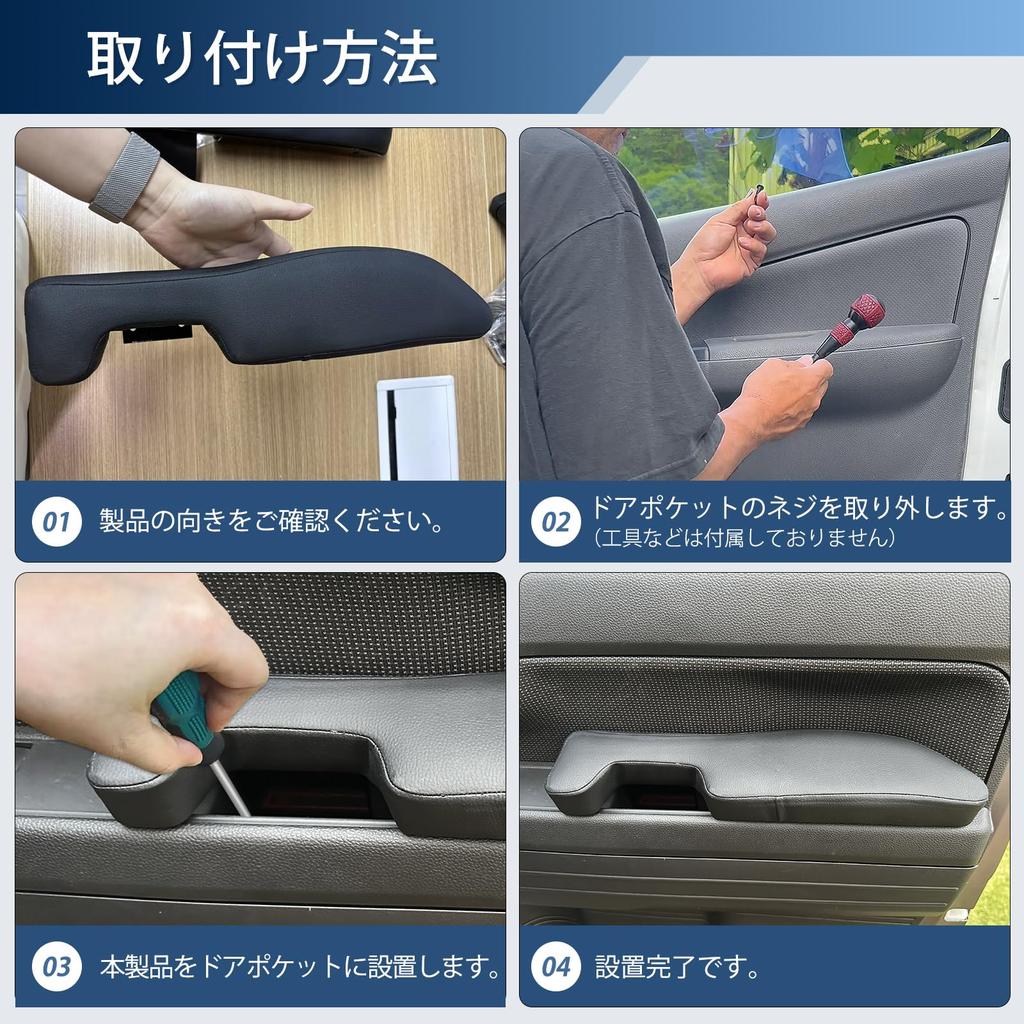 取り付け方法

01 製品の向きをご確認ください。

02 ドアポケットのネジを取り外します。
（工具などは付属しておりません）

03 本製品をドアポケットに設置します。

04 設置完了です。