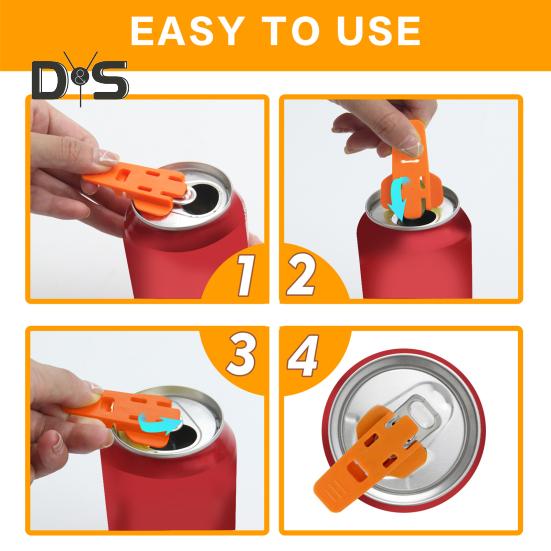 EASY TO USE

D&S

1

2

3

4