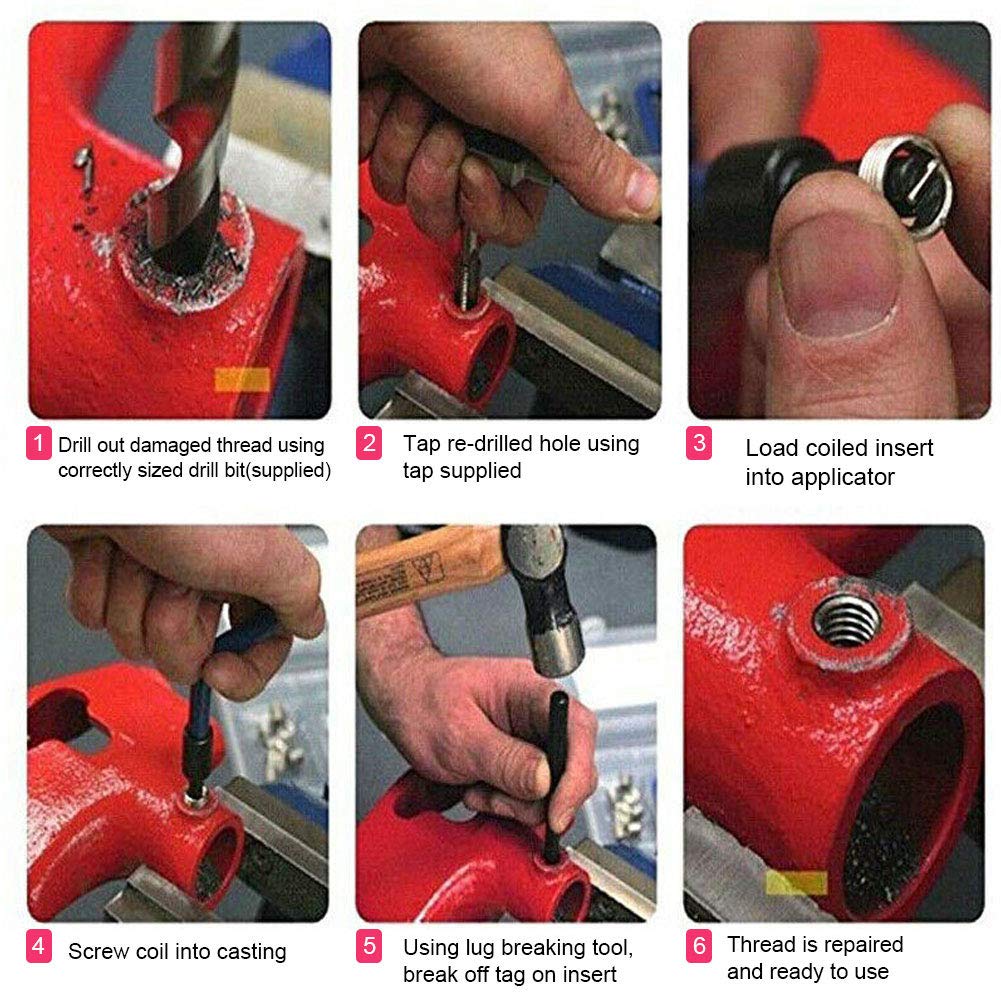 1 Drill out damaged thread using correctly sized drill bit(supplied)

2 Tap re-drilled hole using tap supplied

3 Load coiled insert into applicator

4 Screw coil into casting

5 Using lug breaking tool, break off tag on insert

6 Thread is repaired and ready to use