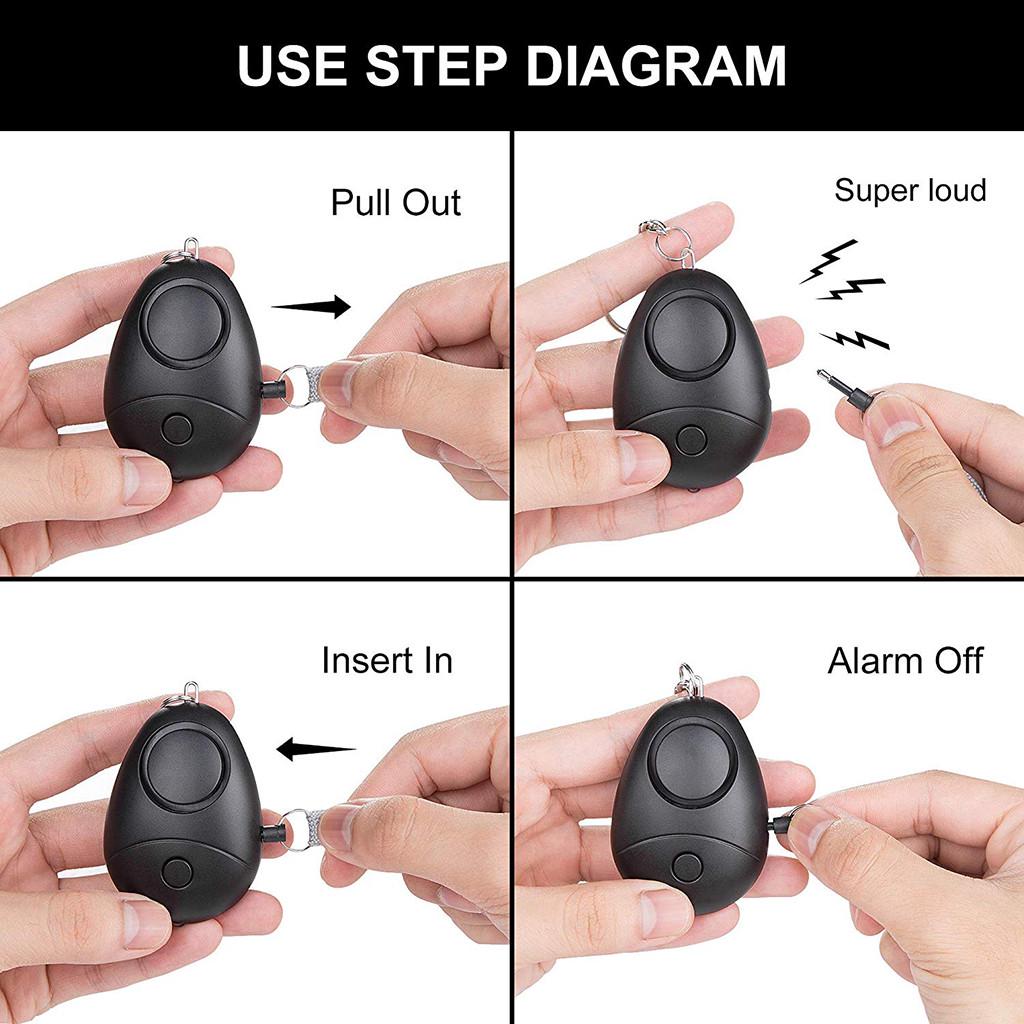 USE STEP DIAGRAM

Pull Out

Super loud

Insert In

Alarm Off