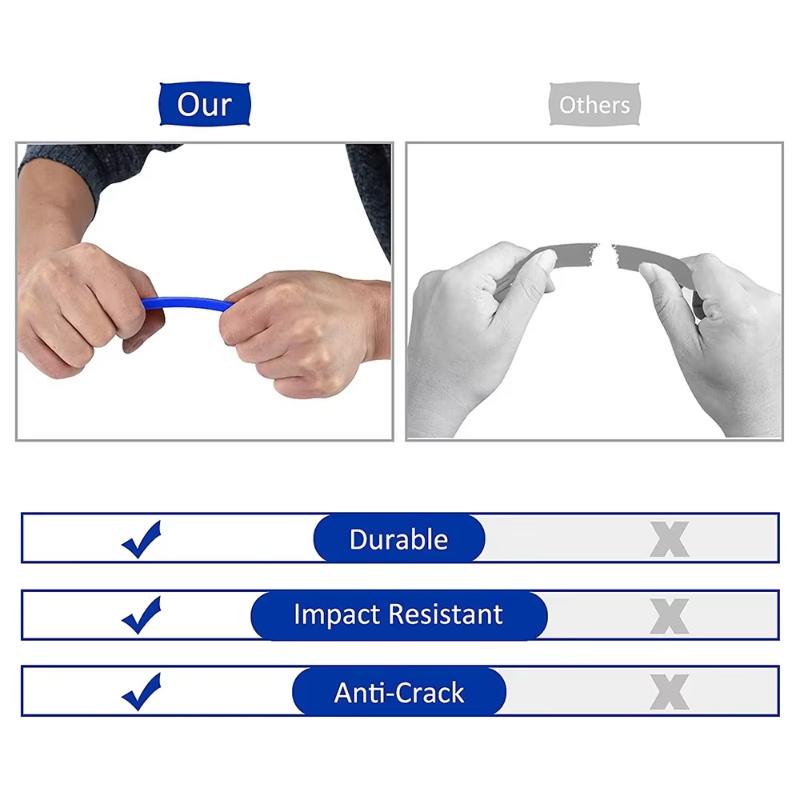 Our

Others

✓ Durable X

✓ Impact Resistant X

✓ Anti-Crack X