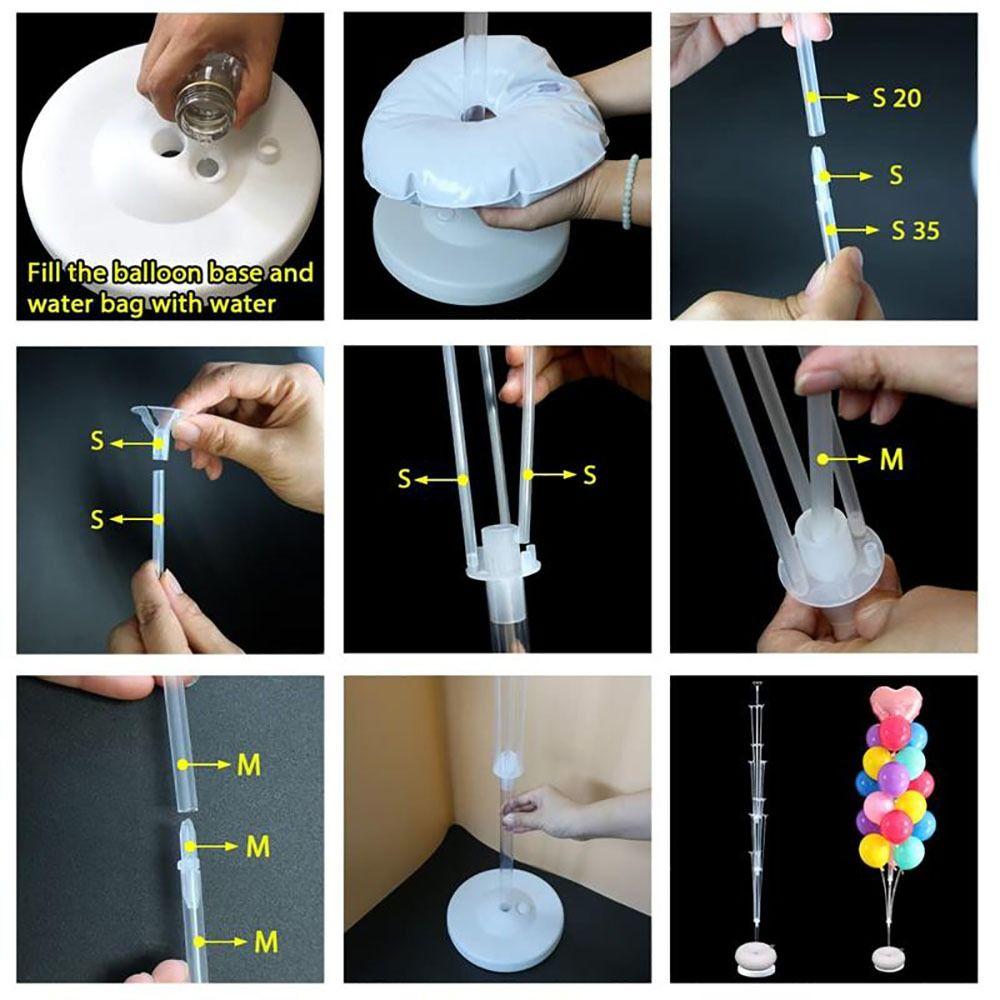 Fill the balloon base and water bag with water

S 20
S
S 35

S
S

S
S

M

M
M
M