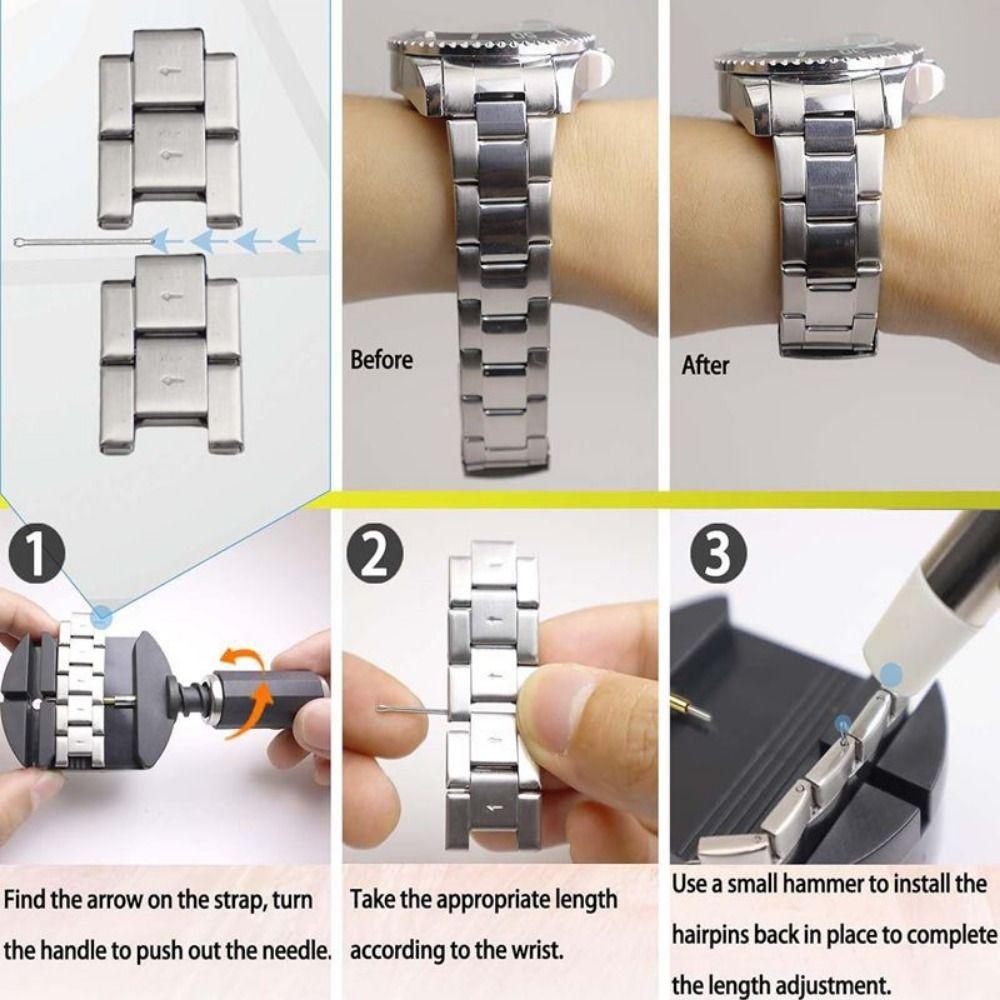 Before

After

1

2

3

Find the arrow on the strap, turn the handle to push out the needle.

Take the appropriate length according to the wrist.

Use a small hammer to install the hairpins back in place to complete the length adjustment.