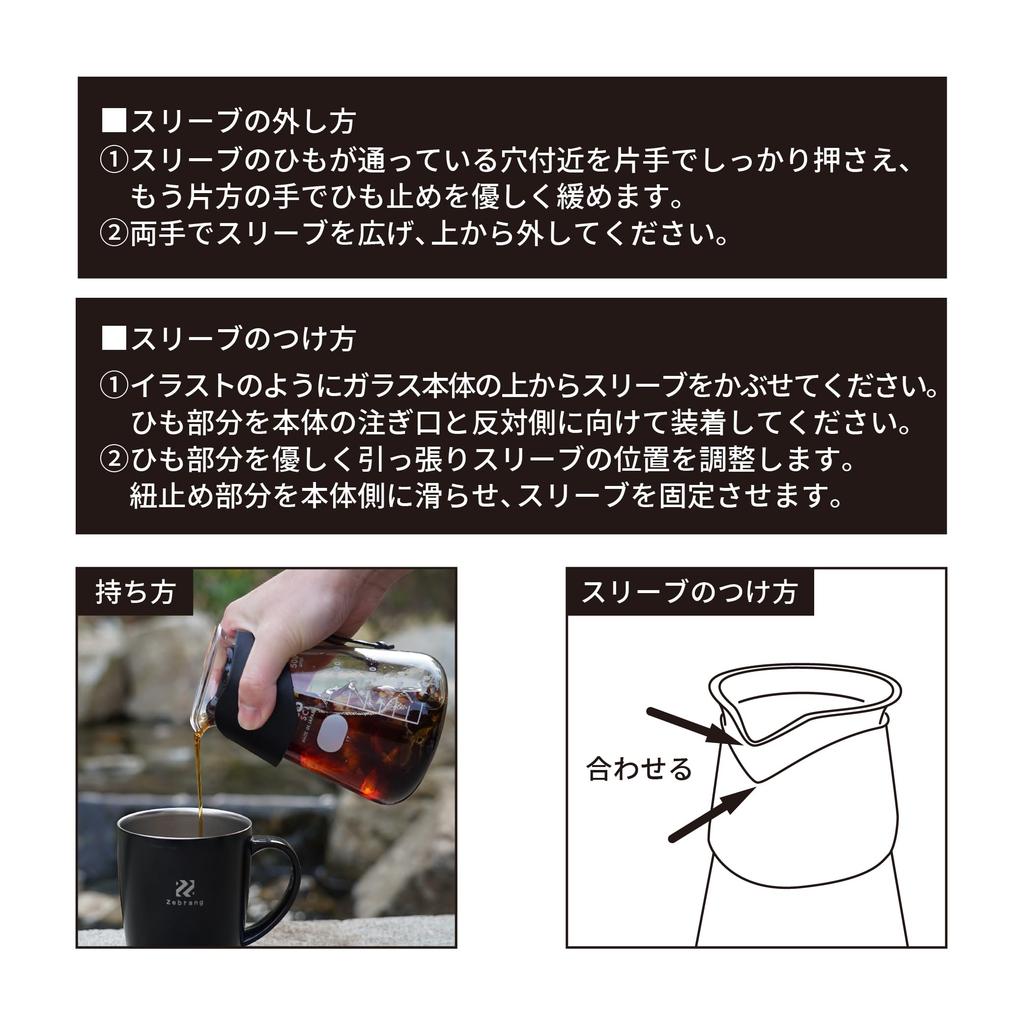 ■スリーブの外し方
①スリーブのひもが通っている穴付近を片手でしっかり押さえ、もう片方の手でひも止めを優しく緩めます。
②両手でスリーブを広げ、上から外してください。

■スリーブのつけ方
①イラストのようにガラス本体の上からスリーブをかぶせてください。ひも部分を本体の注ぎ口と反対側に向けて装着してください。
②ひも部分を優しく引っ張りスリーブの位置を調整します。紐止め部分を本体側に滑らせ、スリーブを固定させます。

持ち方

Zebrang

スリーブのつけ方

合わせる