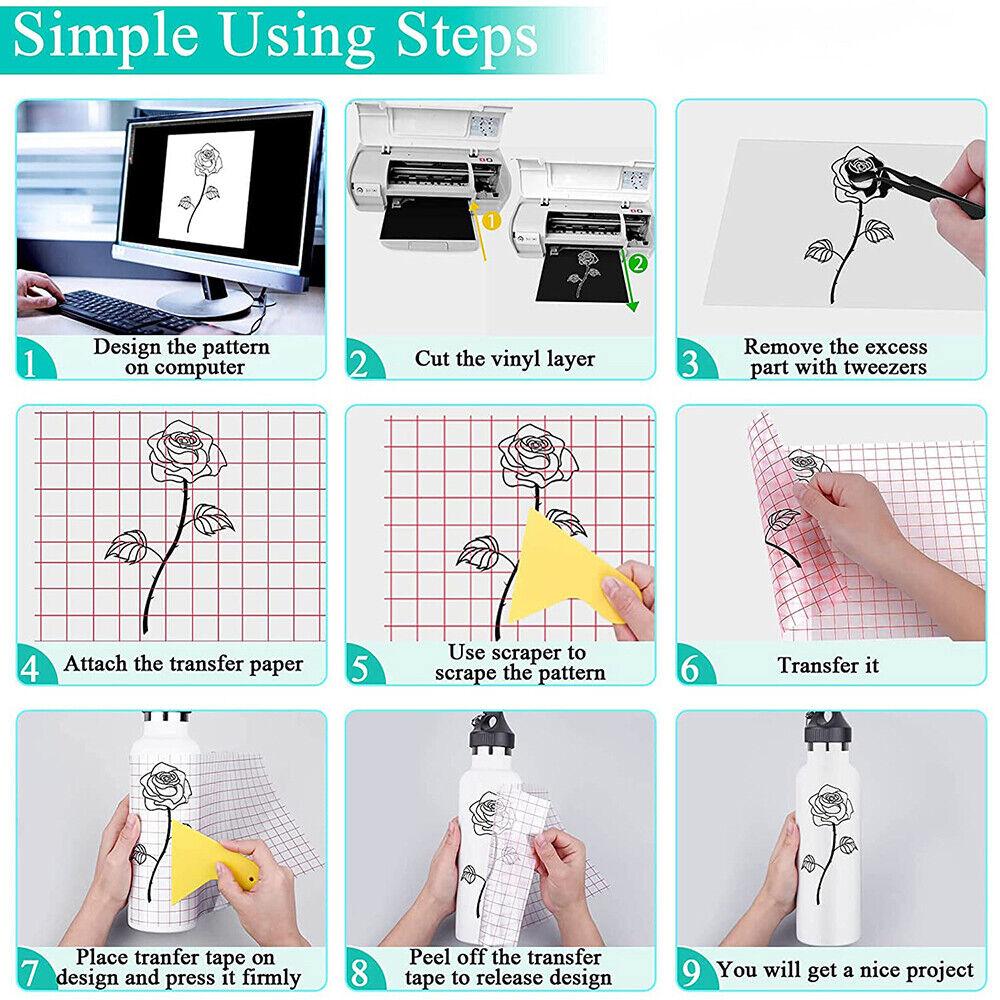 Simple Using Steps

1 Design the pattern on computer

1

2

2 Cut the vinyl layer

3 Remove the excess part with tweezers

4 Attach the transfer paper

5 Use scraper to scrape the pattern

6 Transfer it

7 Place tranfer tape on design and press it firmly

8 Peel off the transfer tape to release design

9 You will get a nice project