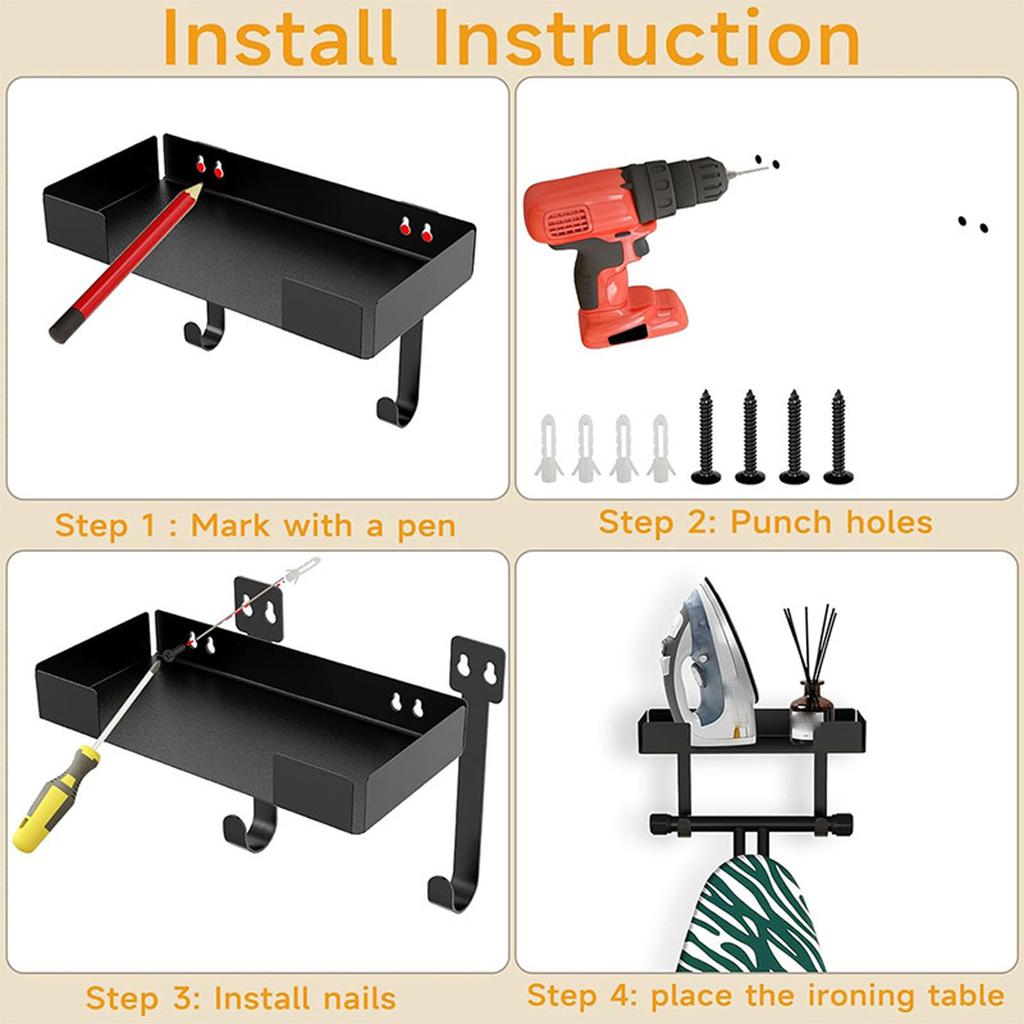 Install Instruction

Step 1 : Mark with a pen

Step 2: Punch holes

Step 3: Install nails

Step 4: place the ironing table