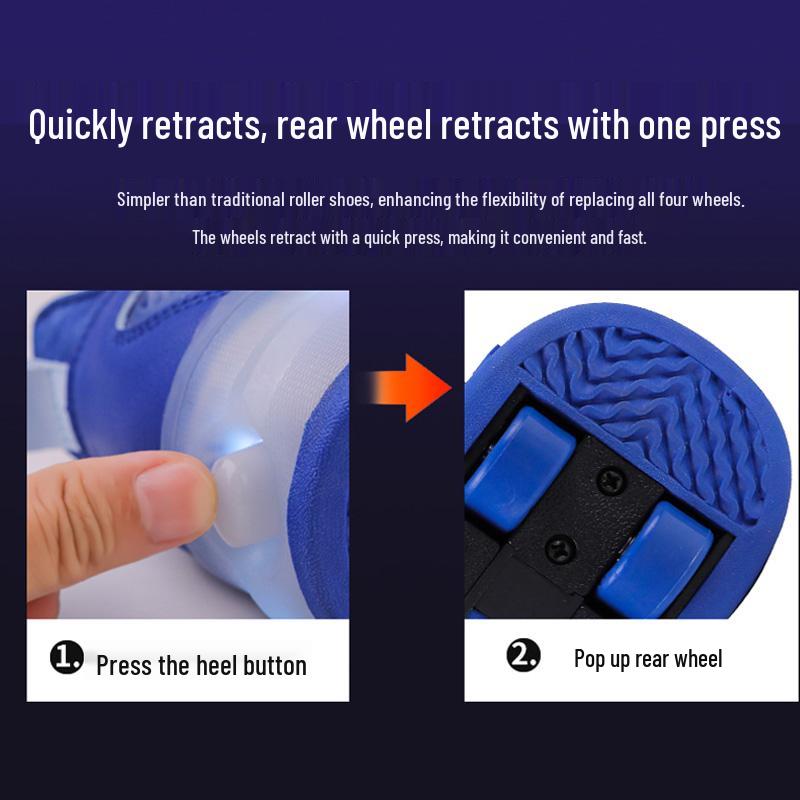 Quickly retracts, rear wheel retracts with one press

Simpler than traditional roller shoes, enhancing the flexibility of replacing all four wheels.

The wheels retract with a quick press, making it convenient and fast.

1. Press the heel button

2. Pop up rear wheel