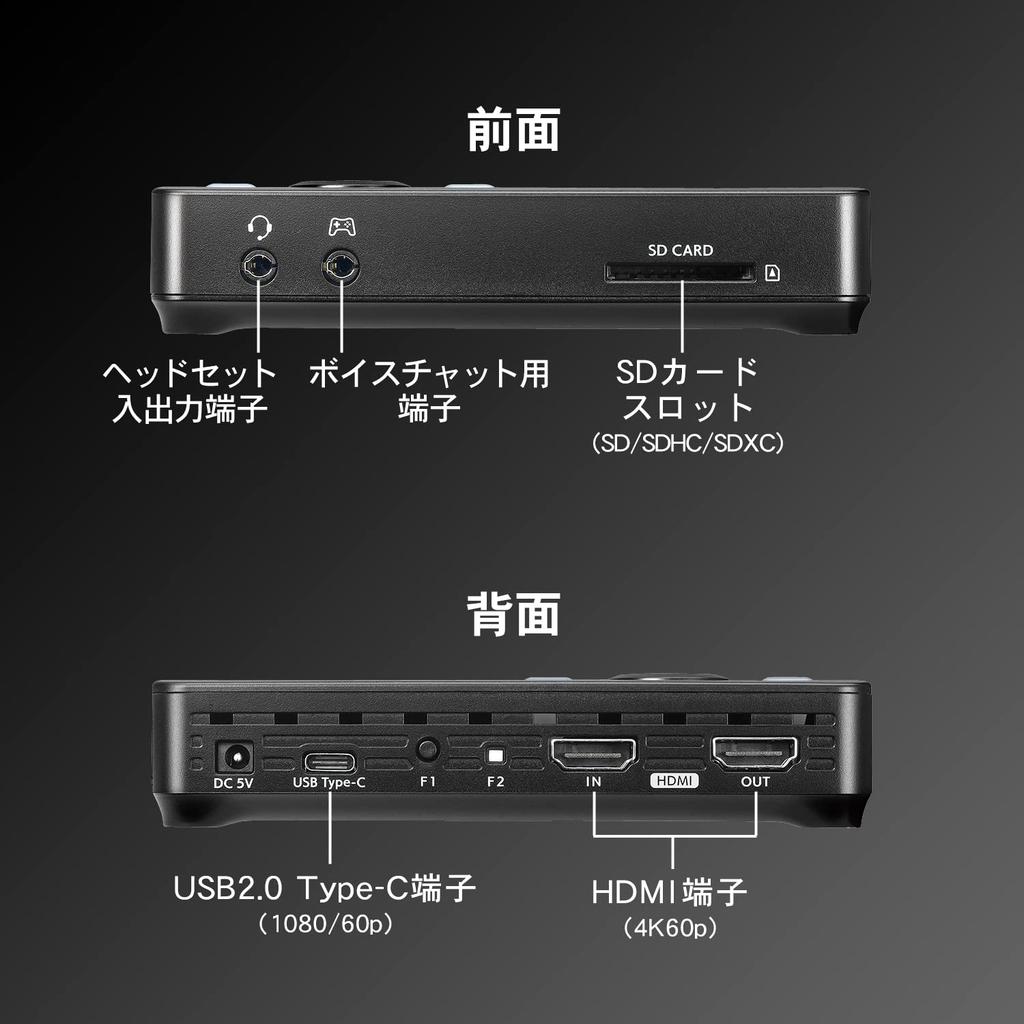 前面

SD CARD

ヘッドセット
入出力端子

ボイスチャット用
端子

SDカード
スロット
(SD/SDHC/SDXC)

背面

DC 5V

USB Type-C

F1

F2

IN

HDMI

OUT

USB2.0 Type-C端子
(1080/60p)

HDMI端子
(4K60p)