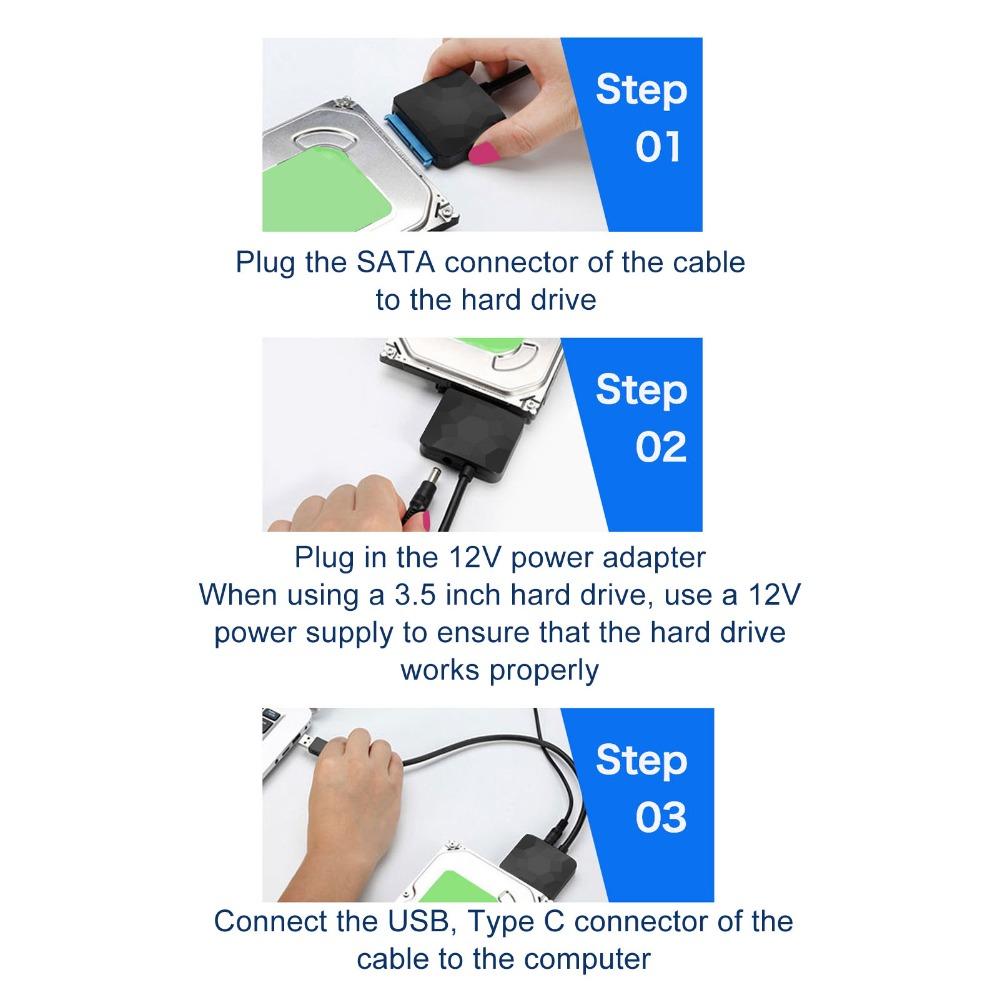 Step 01

Plug the SATA connector of the cable to the hard drive

Step 02

Plug in the 12V power adapter
When using a 3.5 inch hard drive, use a 12V power supply to ensure that the hard drive works properly

Step 03

Connect the USB, Type C connector of the cable to the computer