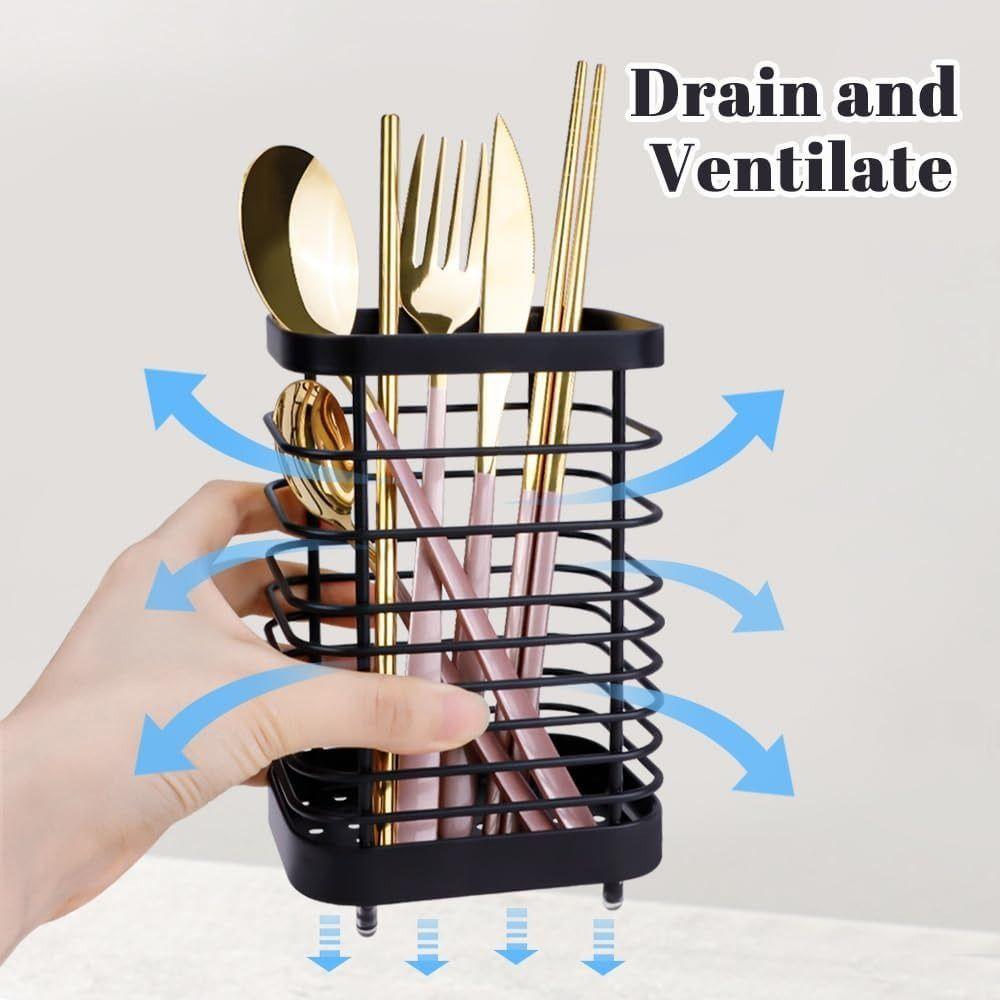 Drain and Ventilate