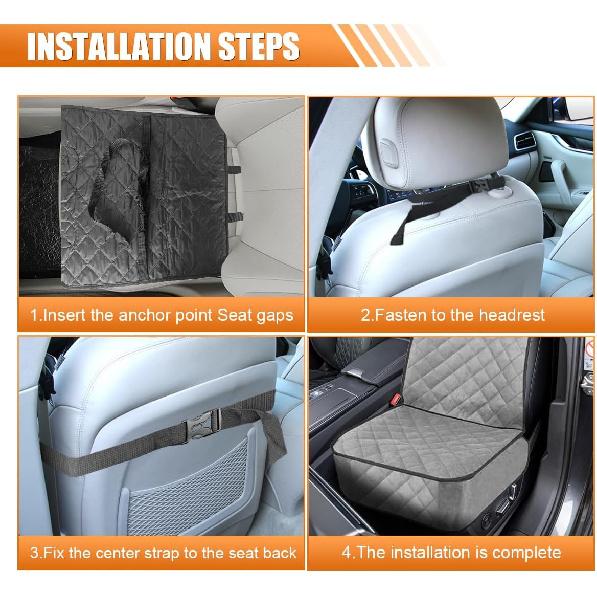 INSTALLATION STEPS

1.Insert the anchor point Seat gaps

2.Fasten to the headrest

3.Fix the center strap to the seat back

4.The installation is complete