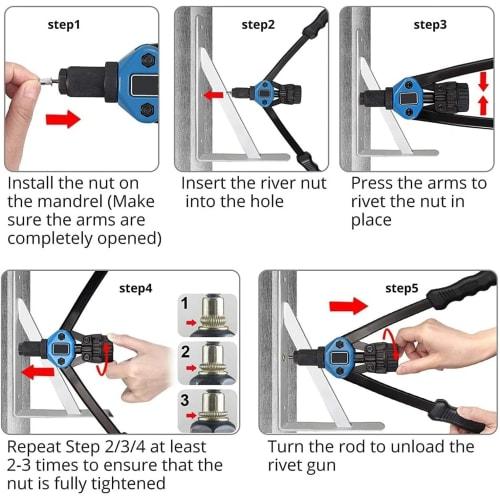 step1

Install the nut on the mandrel (Make sure the arms are completely opened)

step2

Insert the river nut into the hole

step3

Press the arms to rivet the nut in place

step4

1

2

3

Repeat Step 2/3/4 at least 2-3 times to ensure that the nut is fully tightened

step5

Turn the rod to unload the rivet gun