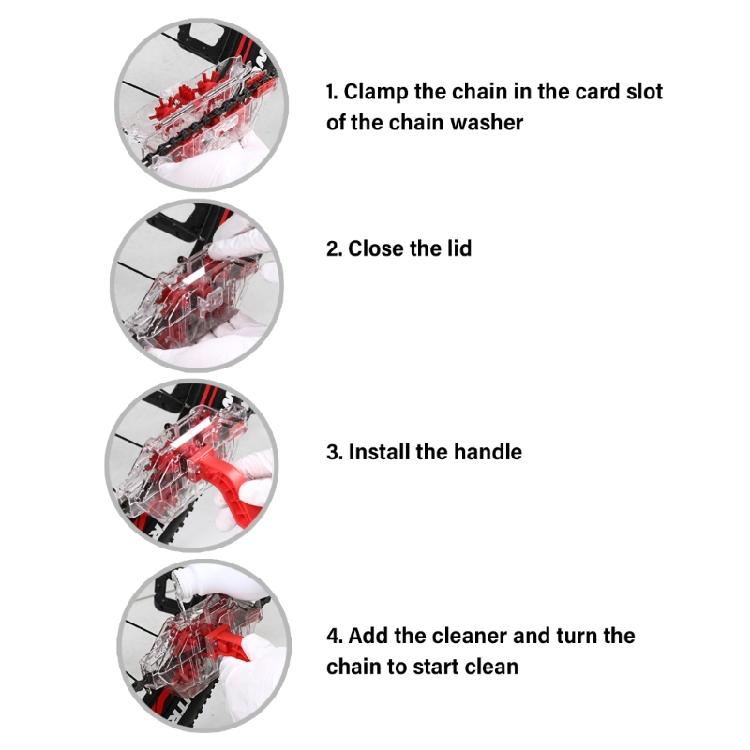 1. Clamp the chain in the card slot of the chain washer

2. Close the lid

3. Install the handle

4. Add the cleaner and turn the chain to start clean