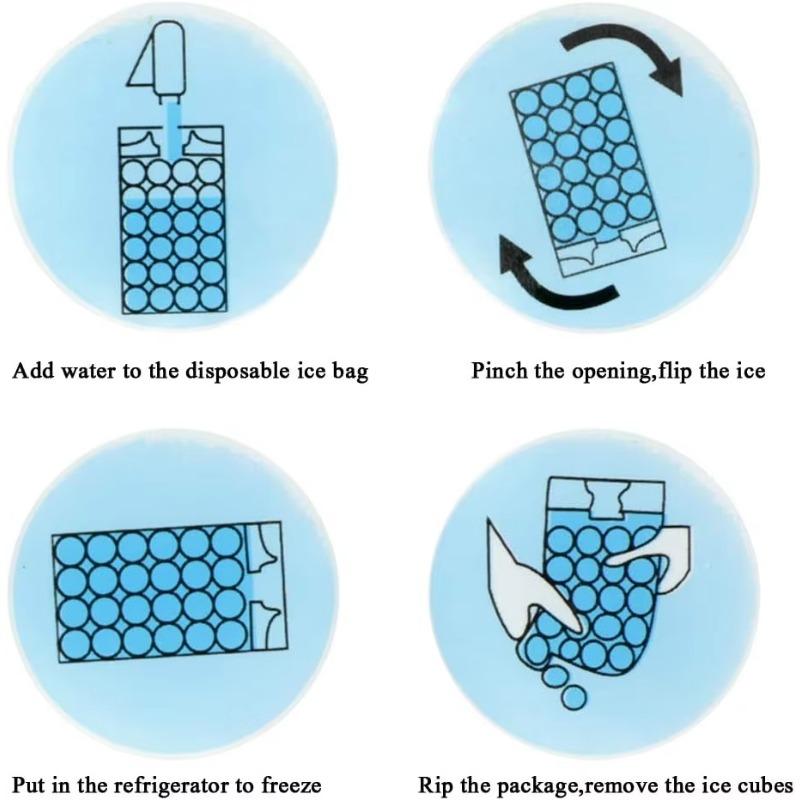 Add water to the disposable ice bag

Pinch the opening,flip the ice

Put in the refrigerator to freeze

Rip the package,remove the ice cubes