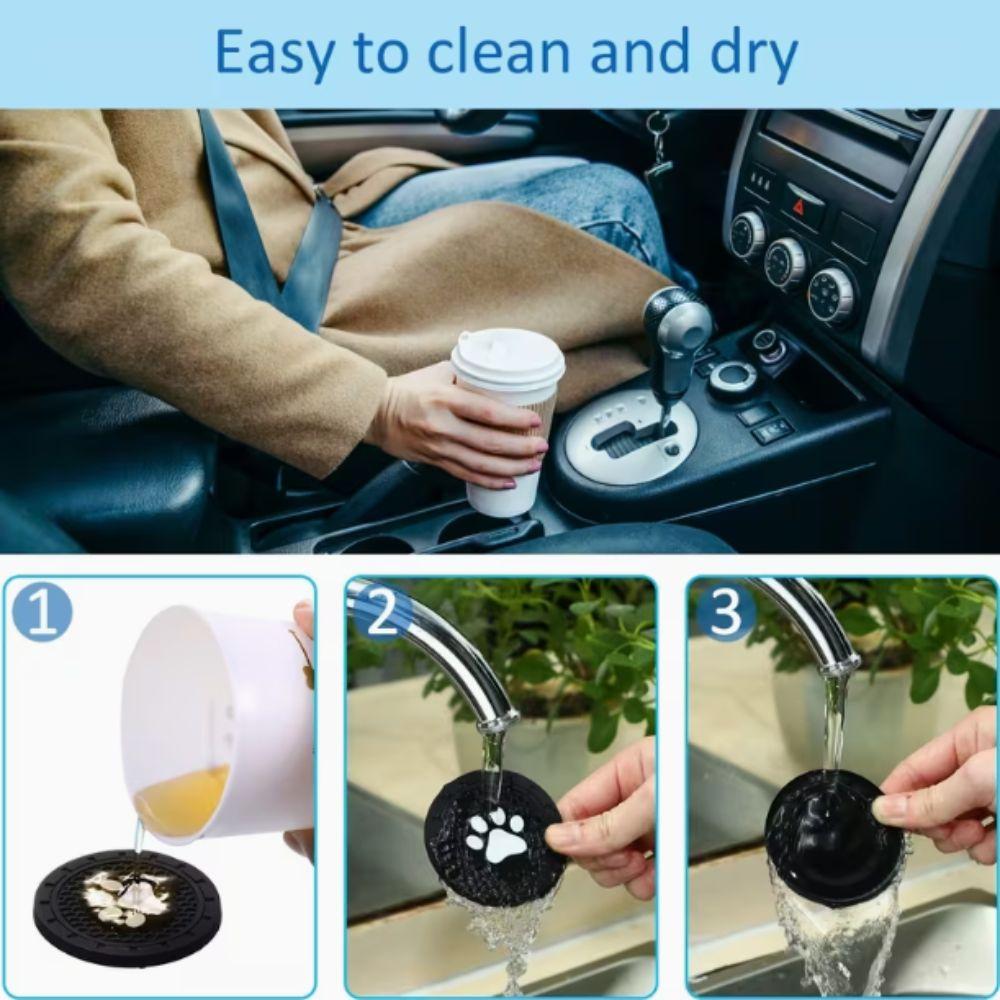 Easy to clean and dry

1

2

3