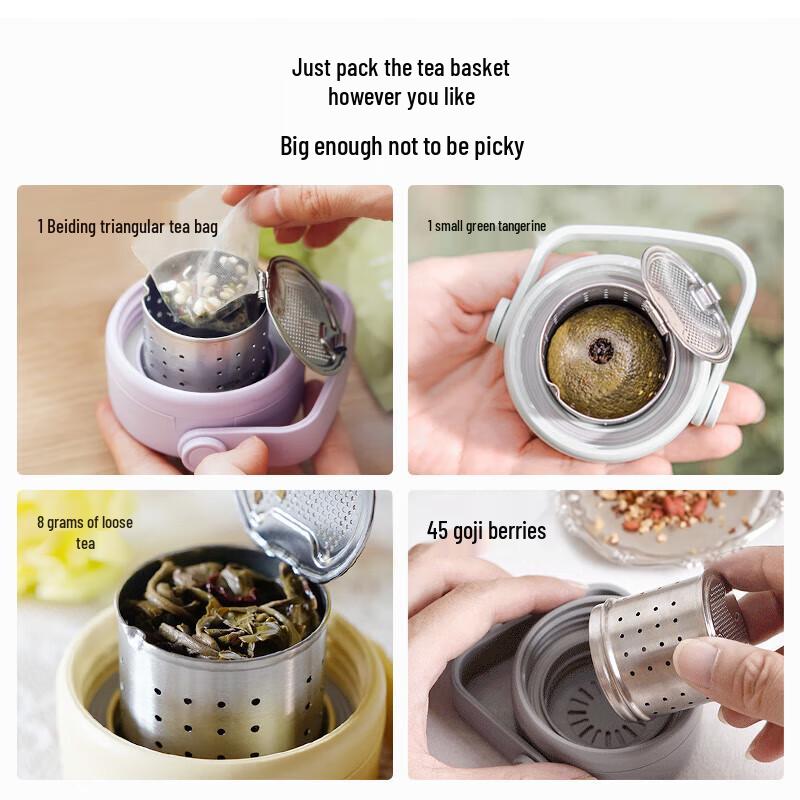 Just pack the tea basket
however you like

Big enough not to be picky

1 Beiding triangular tea bag

1 small green tangerine

8 grams of loose tea

45 goji berries