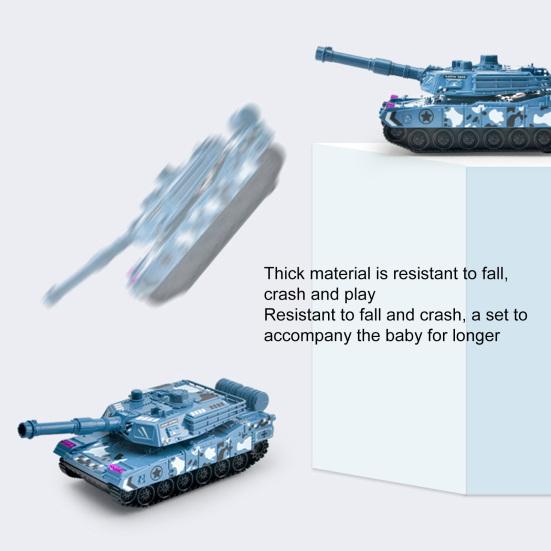 Thick material is resistant to fall, crash and play
Resistant to fall and crash, a set to accompany the baby for longer