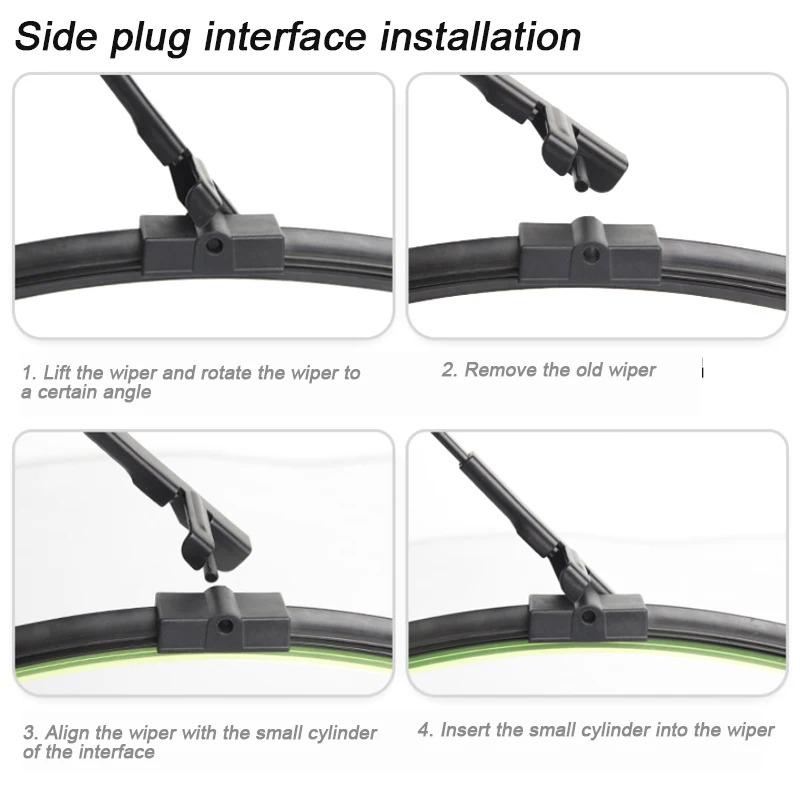 Side plug interface installation

1. Lift the wiper and rotate the wiper to a certain angle

2. Remove the old wiper

3. Align the wiper with the small cylinder of the interface

4. Insert the small cylinder into the wiper