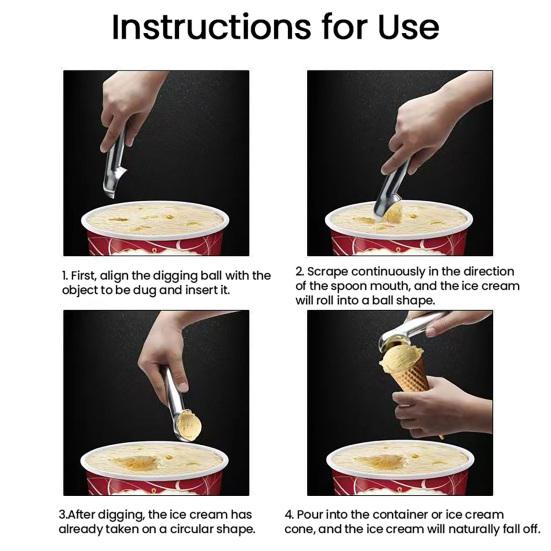 Instructions for Use

1. First, align the digging ball with the object to be dug and insert it.

2. Scrape continuously in the direction of the spoon mouth, and the ice cream will roll into a ball shape.

3.After digging, the ice cream has already taken on a circular shape.

4. Pour into the container or ice cream cone, and the ice cream will naturally fall off.