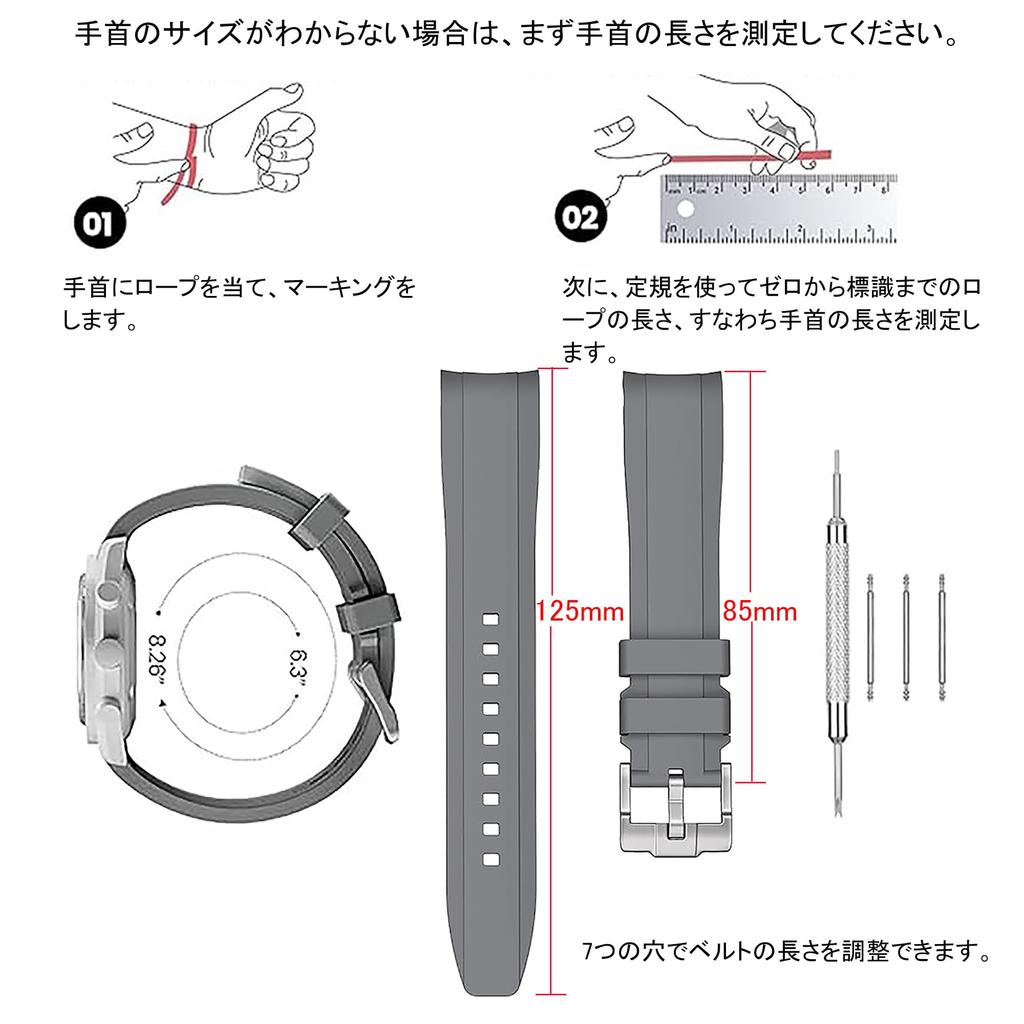 手首のサイズがわからない場合は、まず手首の長さを測定してください。

01

手首にロープを当て、マーキングをします。

02

次に、定規を使ってゼロから標識までのロープの長さ、すなわち手首の長さを測定します。

8.26"

6.3"

125mm

85mm

7つの穴でベルトの長さを調整できます。